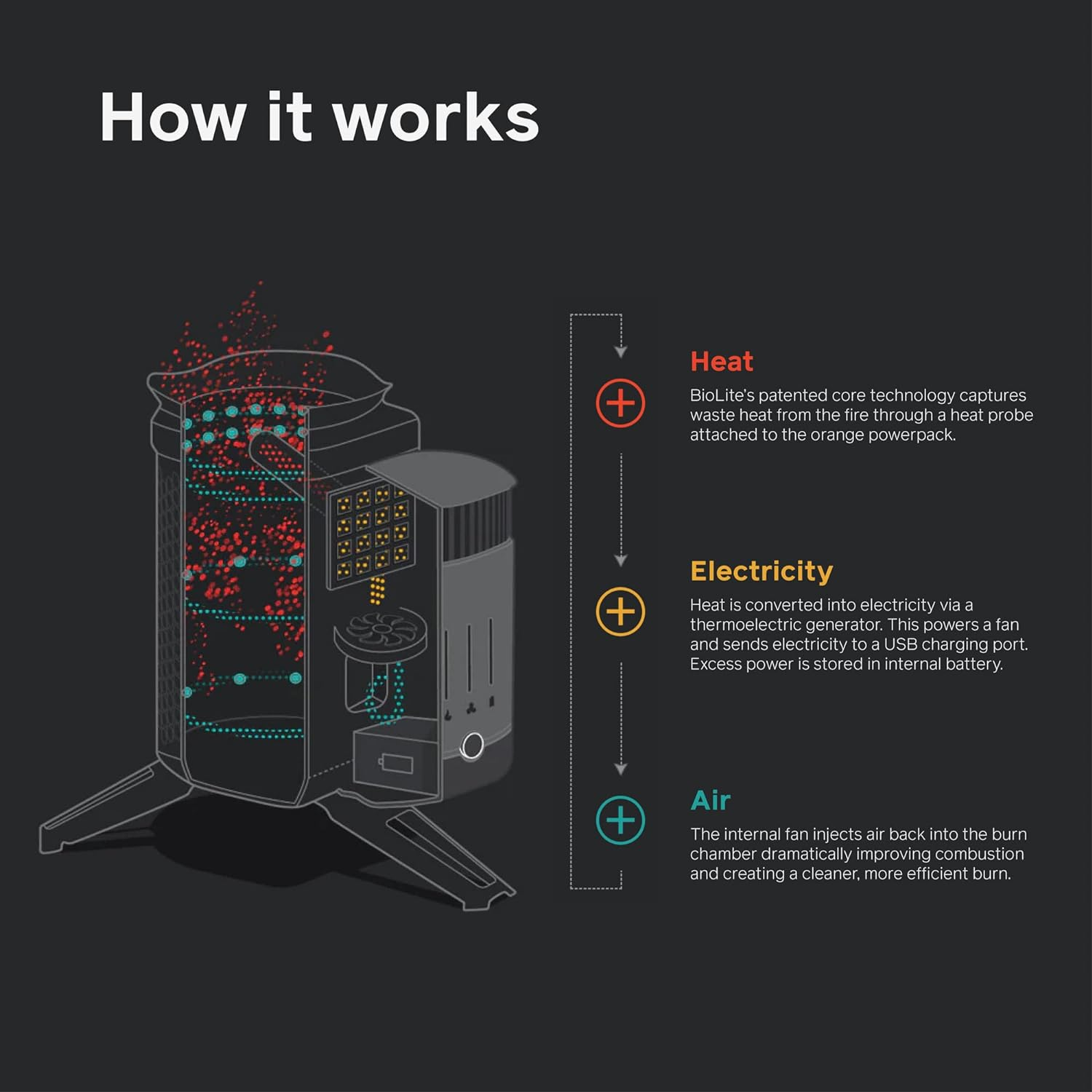 How it works

Heat

BioLite's patented core technology captures waste heat from the fire through a heat probe attached to the orange powerpack.

Electricity

Heat is converted into electricity via a thermoelectric generator. This powers a fan and sends electricity to a USB charging port. Excess power is stored in internal battery.

Air

The internal fan injects air back into the burn chamber dramatically improving combustion and creating a cleaner, more efficient burn.