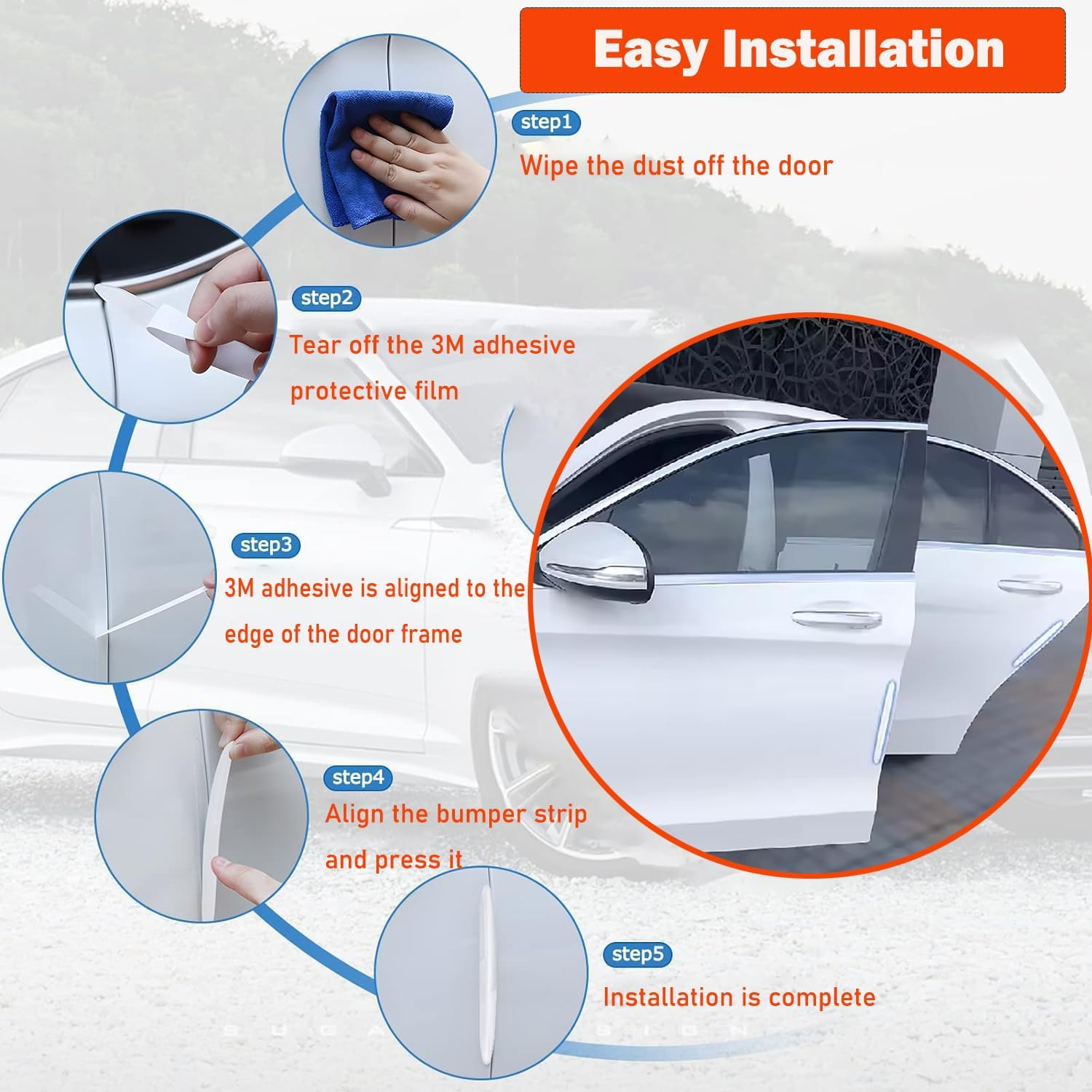 Easy Installation

step1
Wipe the dust off the door

step2
Tear off the 3M adhesive protective film

step3
3M adhesive is aligned to the edge of the door frame

step4
Align the bumper strip and press it

step5
Installation is complete