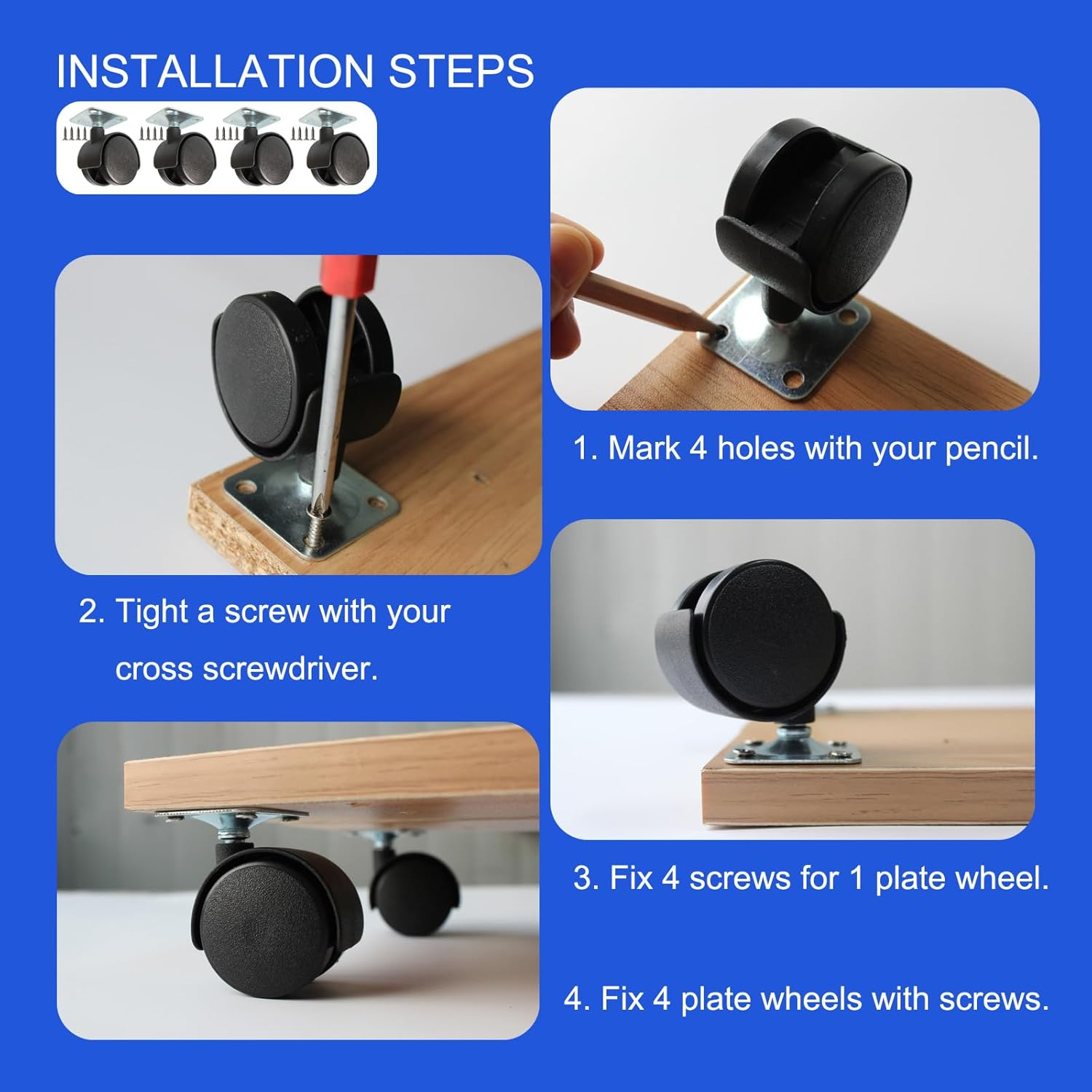 INSTALLATION STEPS

1. Mark 4 holes with your pencil.

2. Tight a screw with your cross screwdriver.

3. Fix 4 screws for 1 plate wheel.

4. Fix 4 plate wheels with screws.