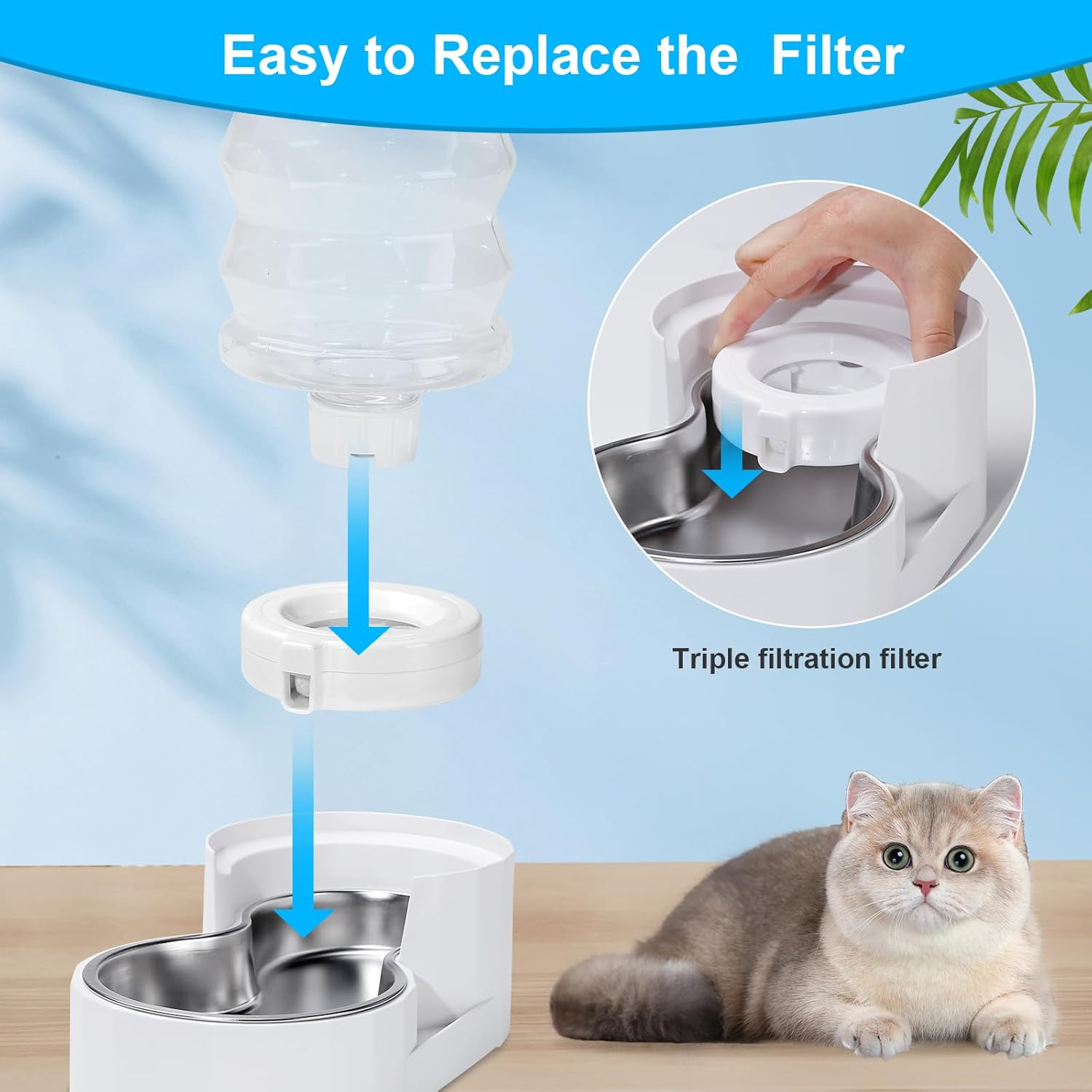 Easy to Replace the  Filter

Triple filtration filter