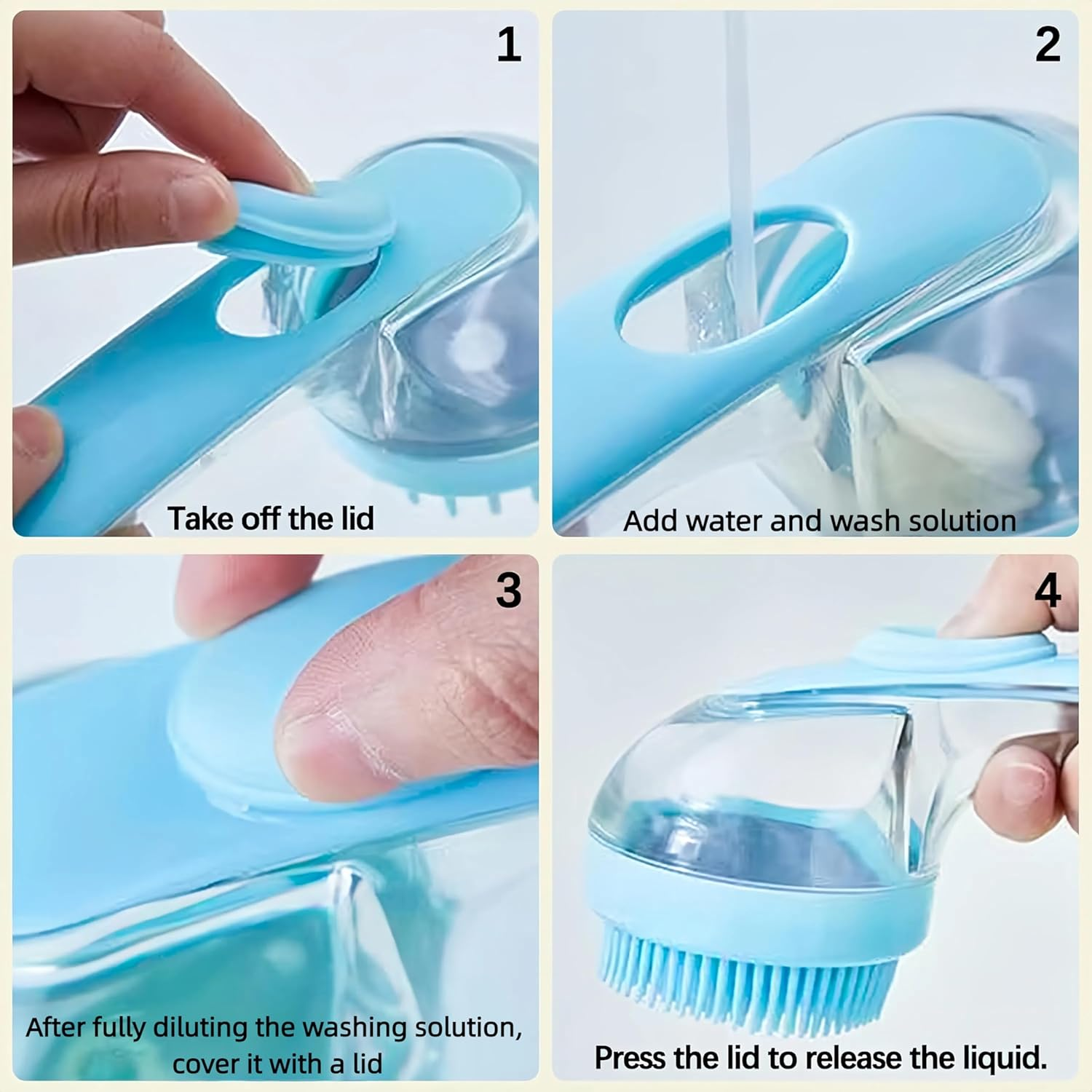 1

Take off the lid

2

Add water and wash solution

3

After fully diluting the washing solution, cover it with a lid

4

Press the lid to release the liquid.