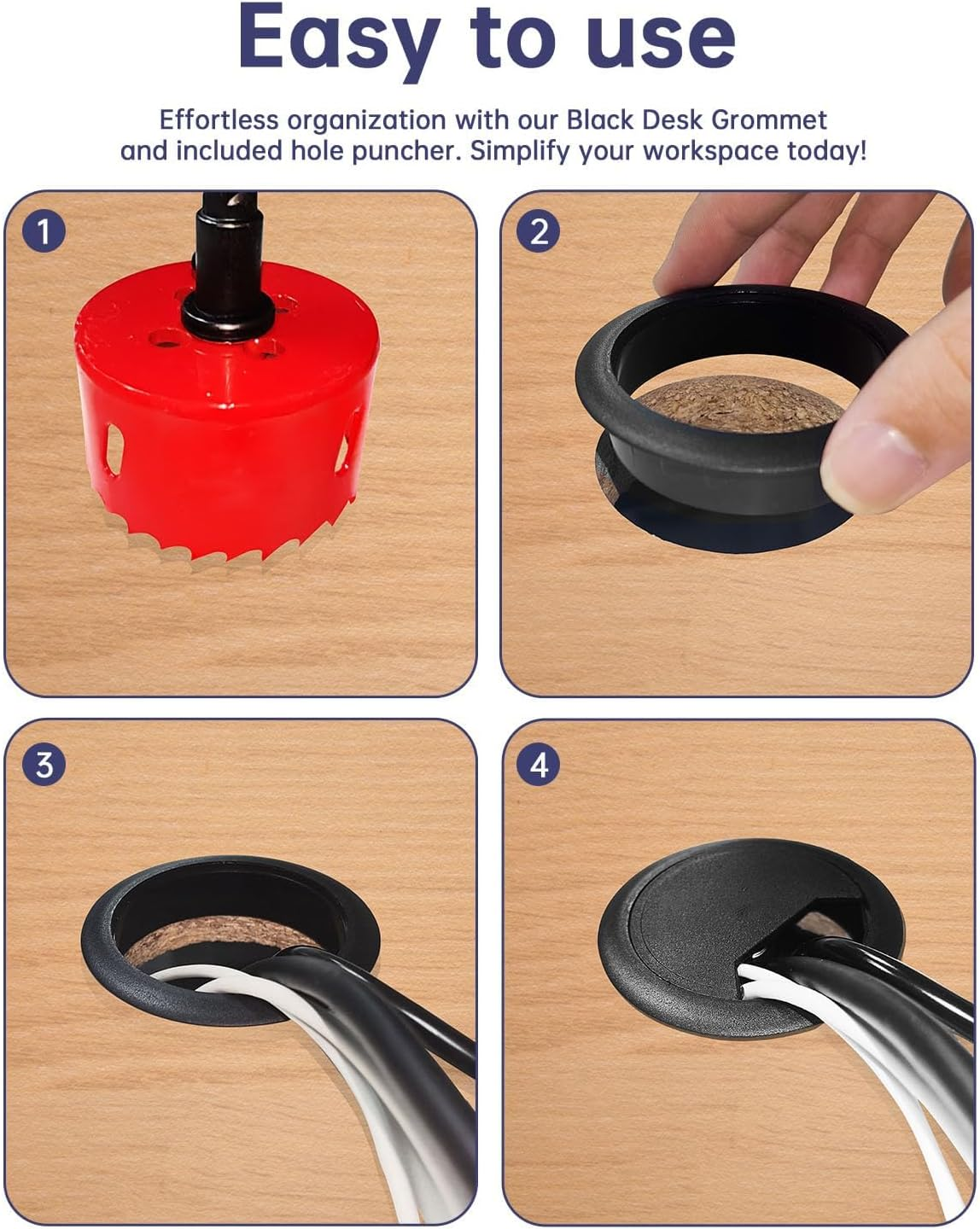 Easy to use

Effortless organization with our Black Desk Grommet and included hole puncher. Simplify your workspace today!

1

2

3

4