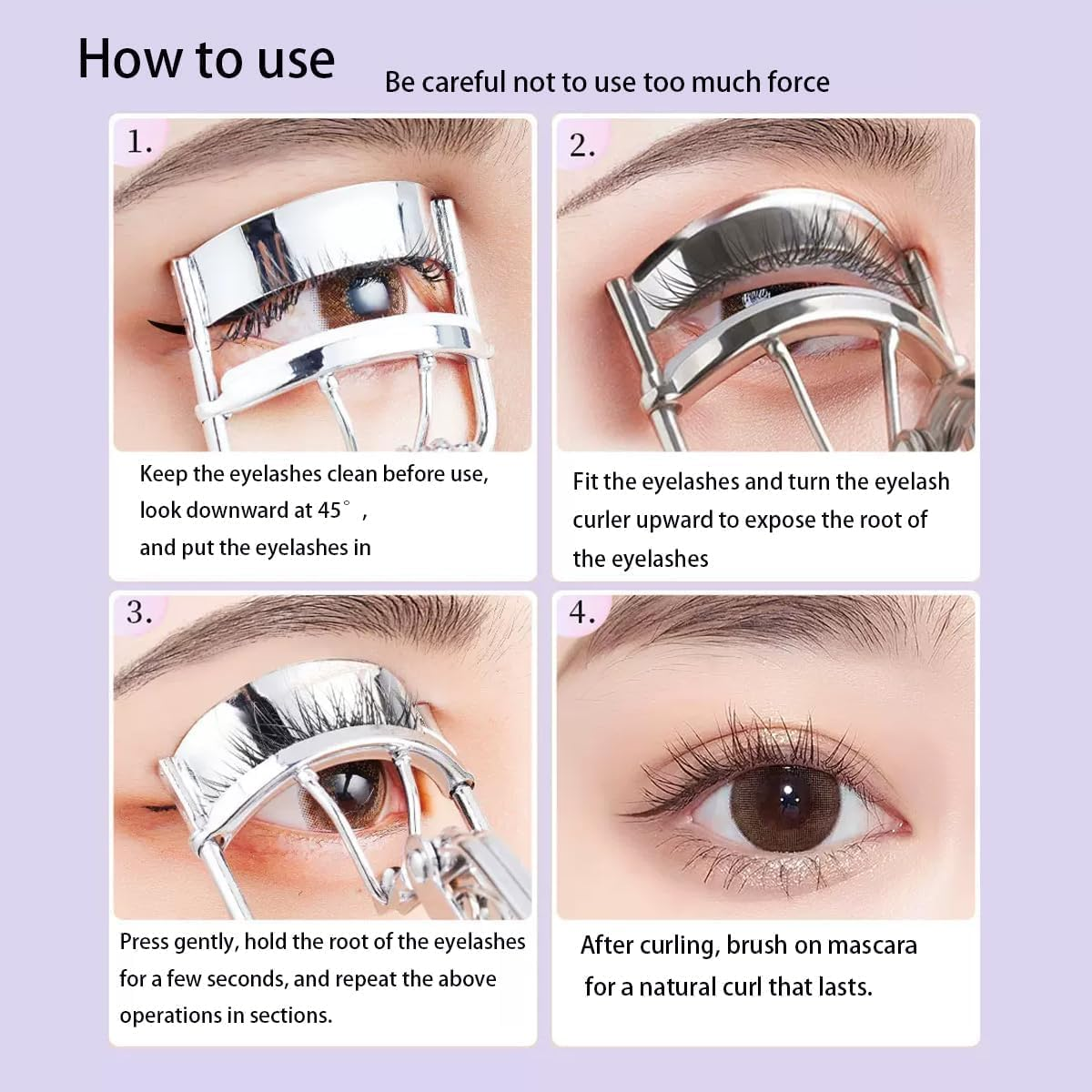 How to use

Be careful not to use too much force

1.

Keep the eyelashes clean before use, look downward at 45° , and put the eyelashes in

2.

Fit the eyelashes and turn the eyelash curler upward to expose the root of the eyelashes

3.

Press gently, hold the root of the eyelashes for a few seconds, and repeat the above operations in sections.

4.

After curling, brush on mascara for a natural curl that lasts.