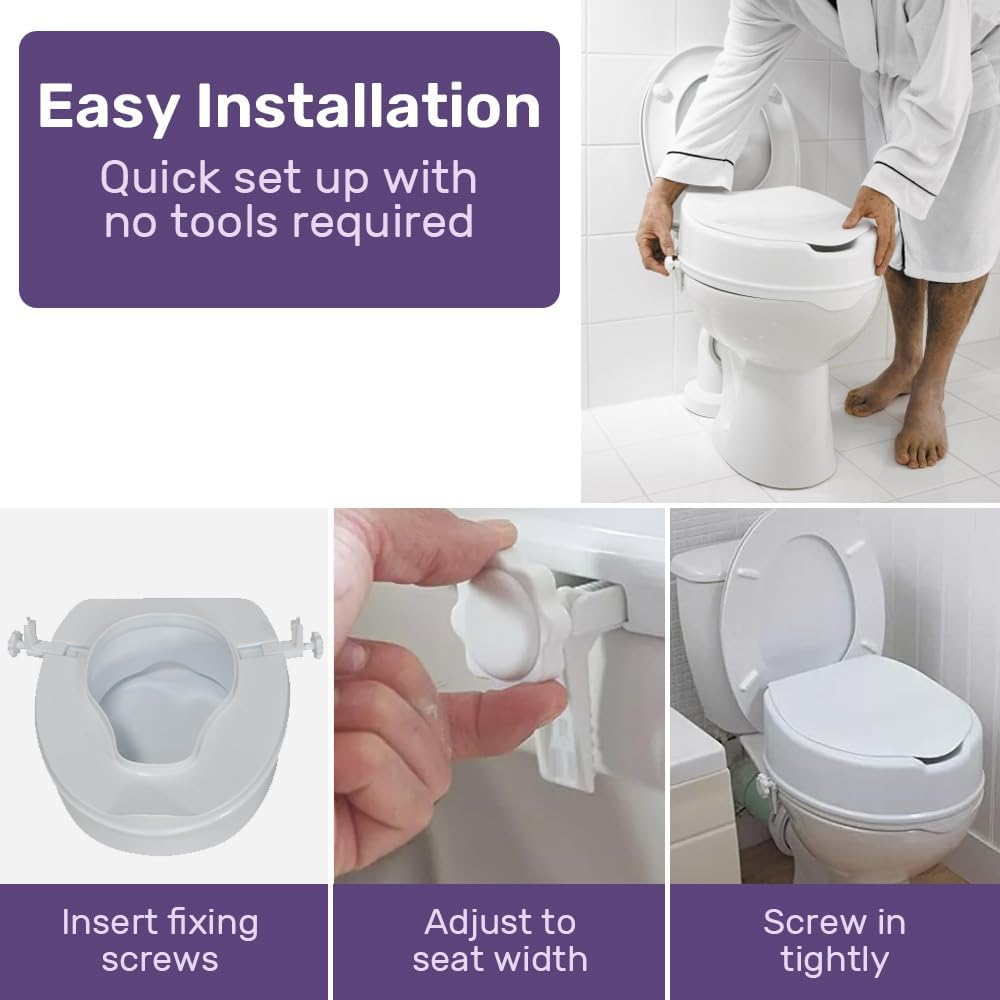 Easy Installation

Quick set up with no tools required

Insert fixing screws

Adjust to seat width

Screw in tightly