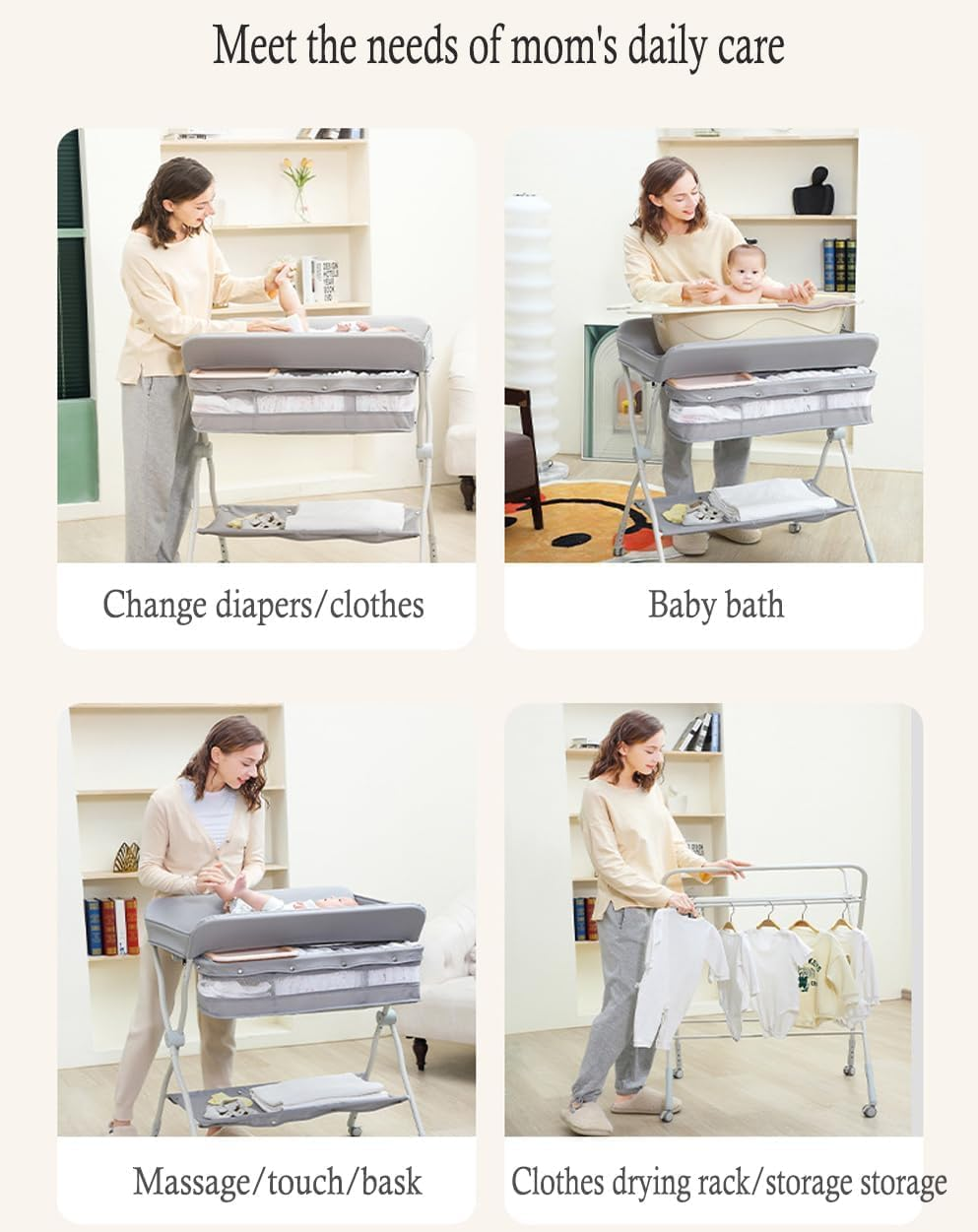 Meet the needs of mom's daily care

Change diapers/clothes

Baby bath

Massage/touch/bask

Clothes drying rack/storage storage