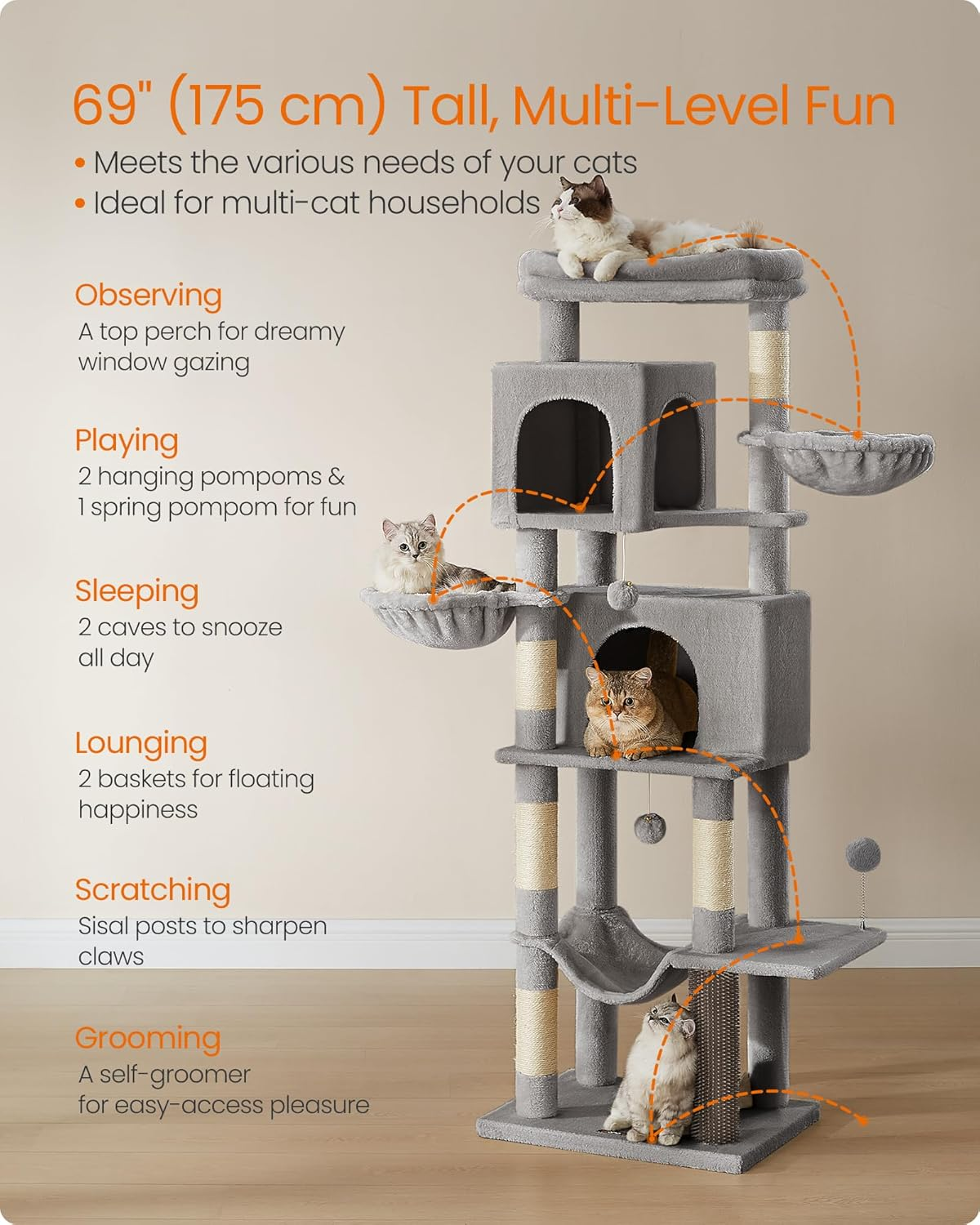 69" (175 cm) Tall, Multi-Level Fun

• Meets the various needs of your cats
• Ideal for multi-cat households

Observing
A top perch for dreamy window gazing

Playing
2 hanging pompoms & 1 spring pompom for fun

Sleeping
2 caves to snooze all day

Lounging
2 baskets for floating happiness

Scratching
Sisal posts to sharpen claws

Grooming
A self-groomer for easy-access pleasure