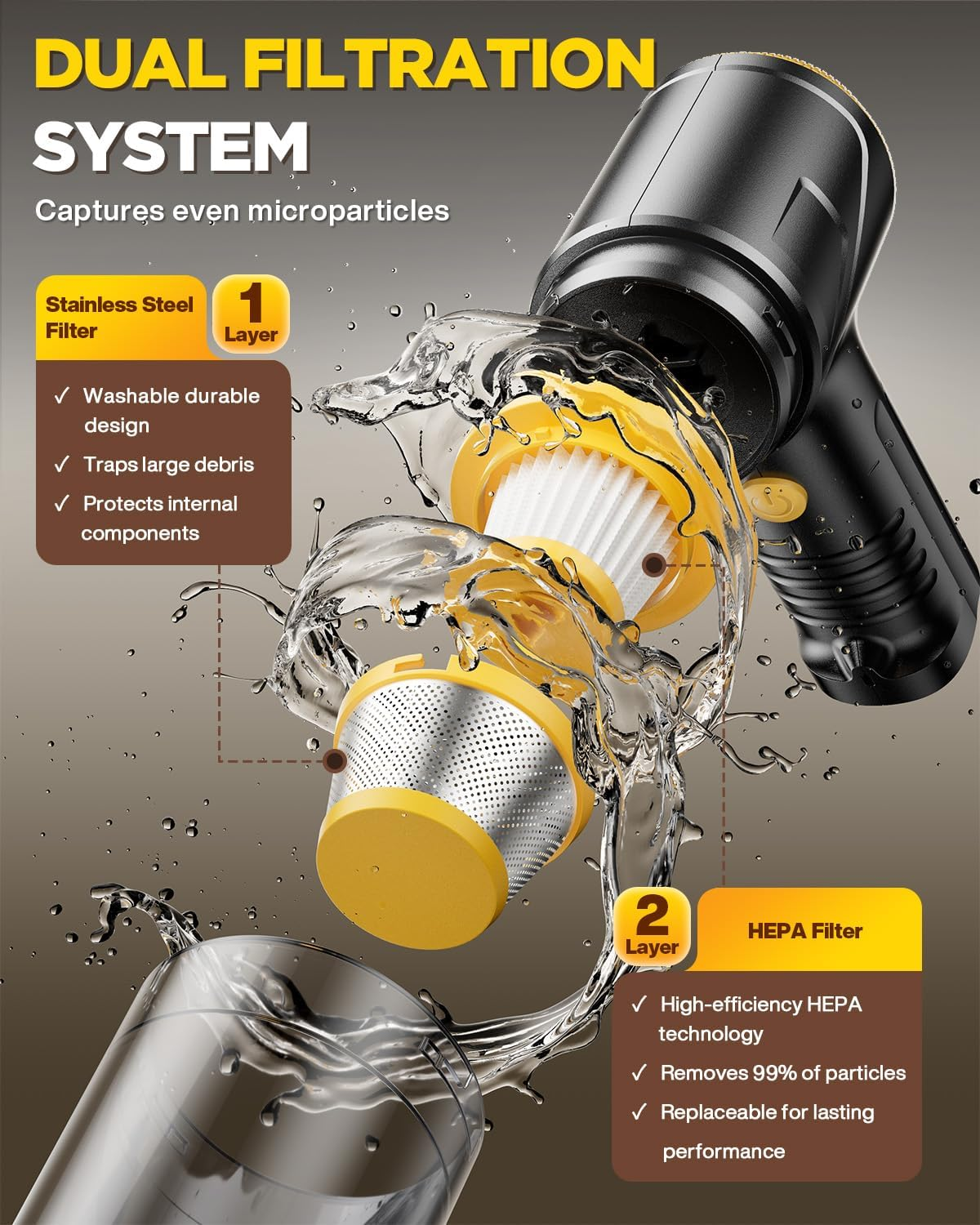 DUAL FILTRATION SYSTEM

Captures even microparticles

Stainless Steel Filter

1 Layer

✓ Washable durable design

✓ Traps large debris

✓ Protects internal components

2 Layer

HEPA Filter

✓ High-efficiency HEPA technology

✓ Removes 99% of particles

✓ Replaceable for lasting performance