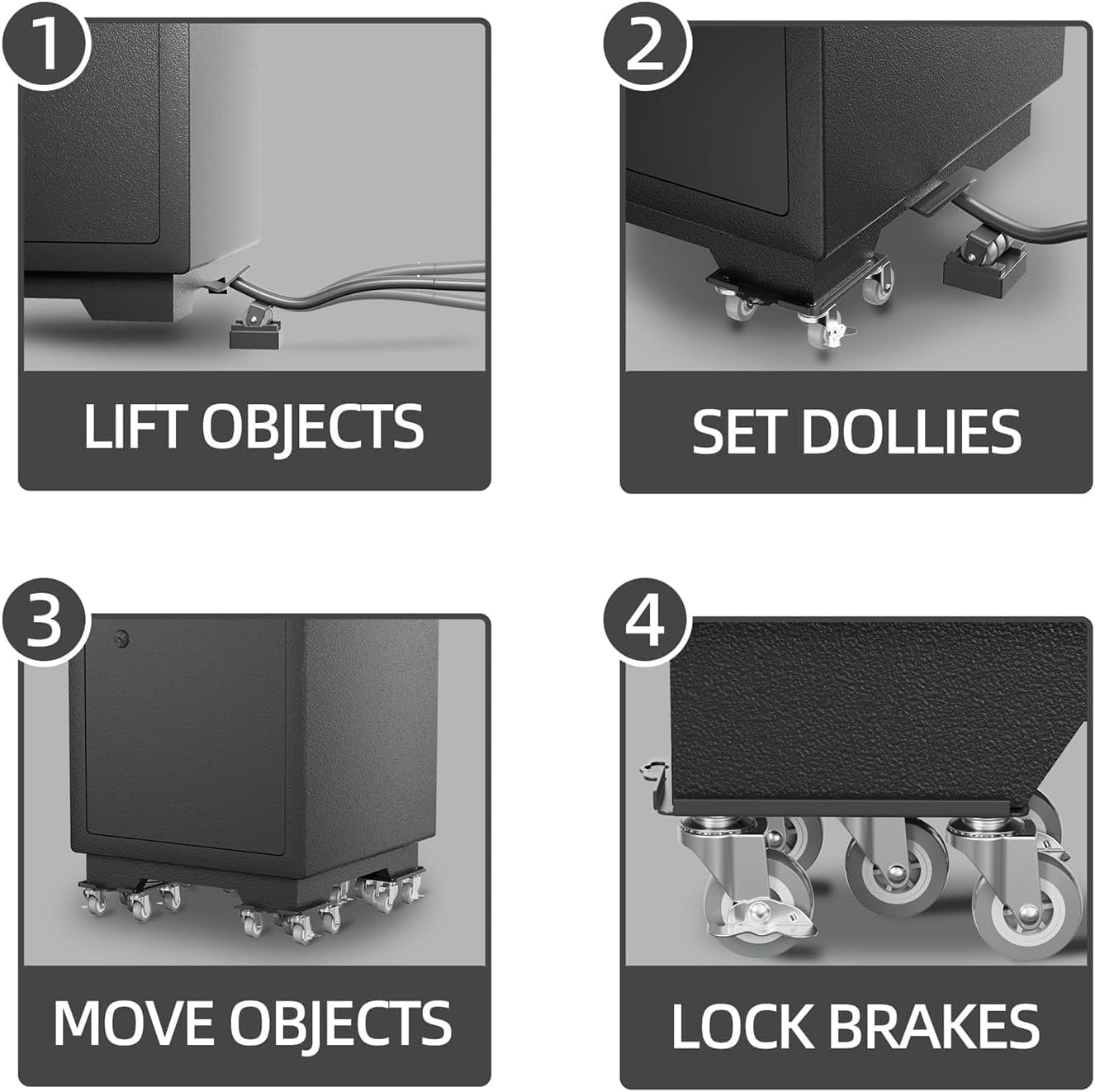 1

LIFT OBJECTS

2

SET DOLLIES

3

MOVE OBJECTS

4

LOCK BRAKES