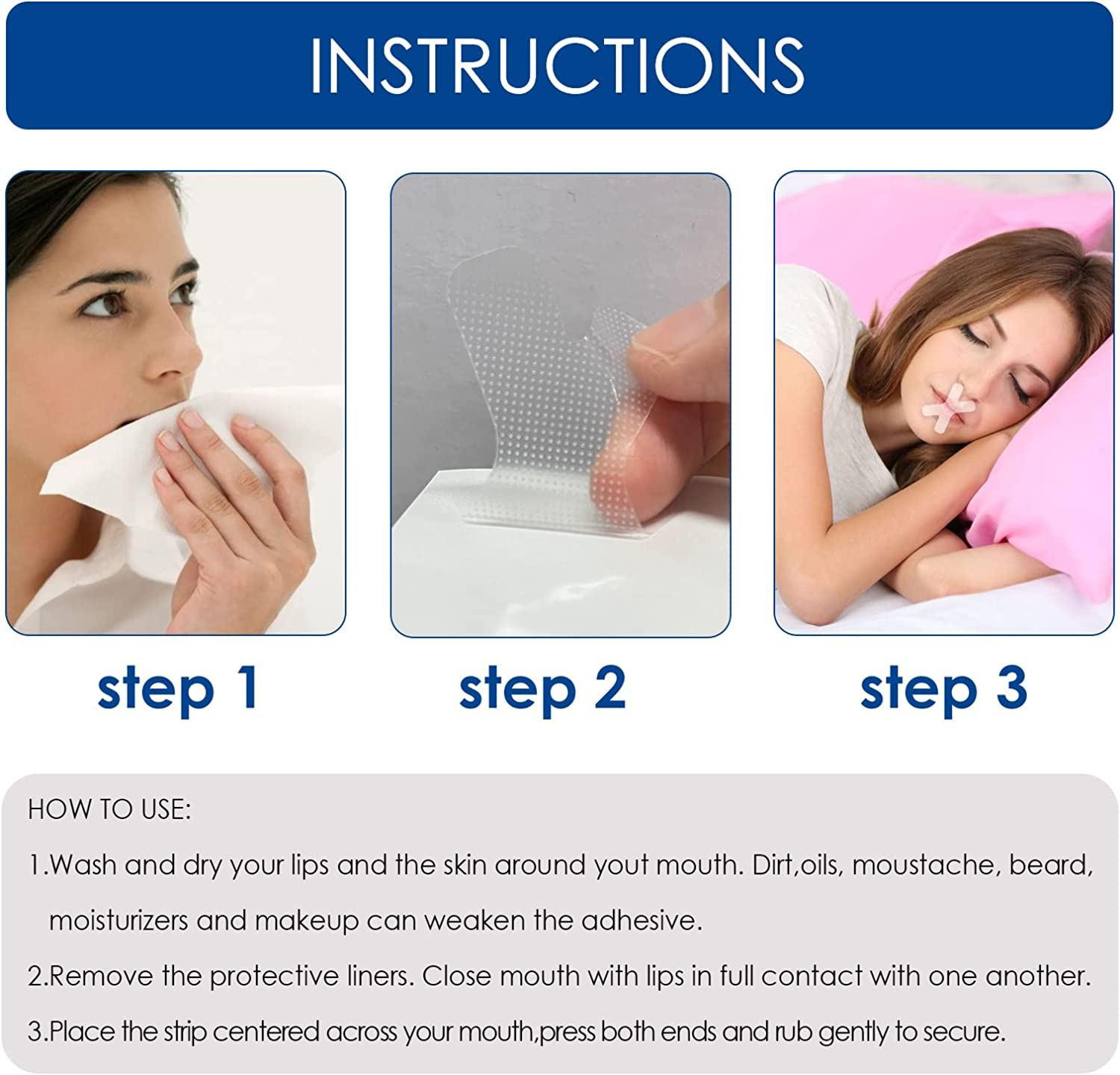 INSTRUCTIONS

step 1

step 2

step 3

HOW TO USE:

1.Wash and dry your lips and the skin around yout mouth. Dirt,oils, moustache, beard, moisturizers and makeup can weaken the adhesive.

2.Remove the protective liners. Close mouth with lips in full contact with one another.

3.Place the strip centered across your mouth,press both ends and rub gently to secure.