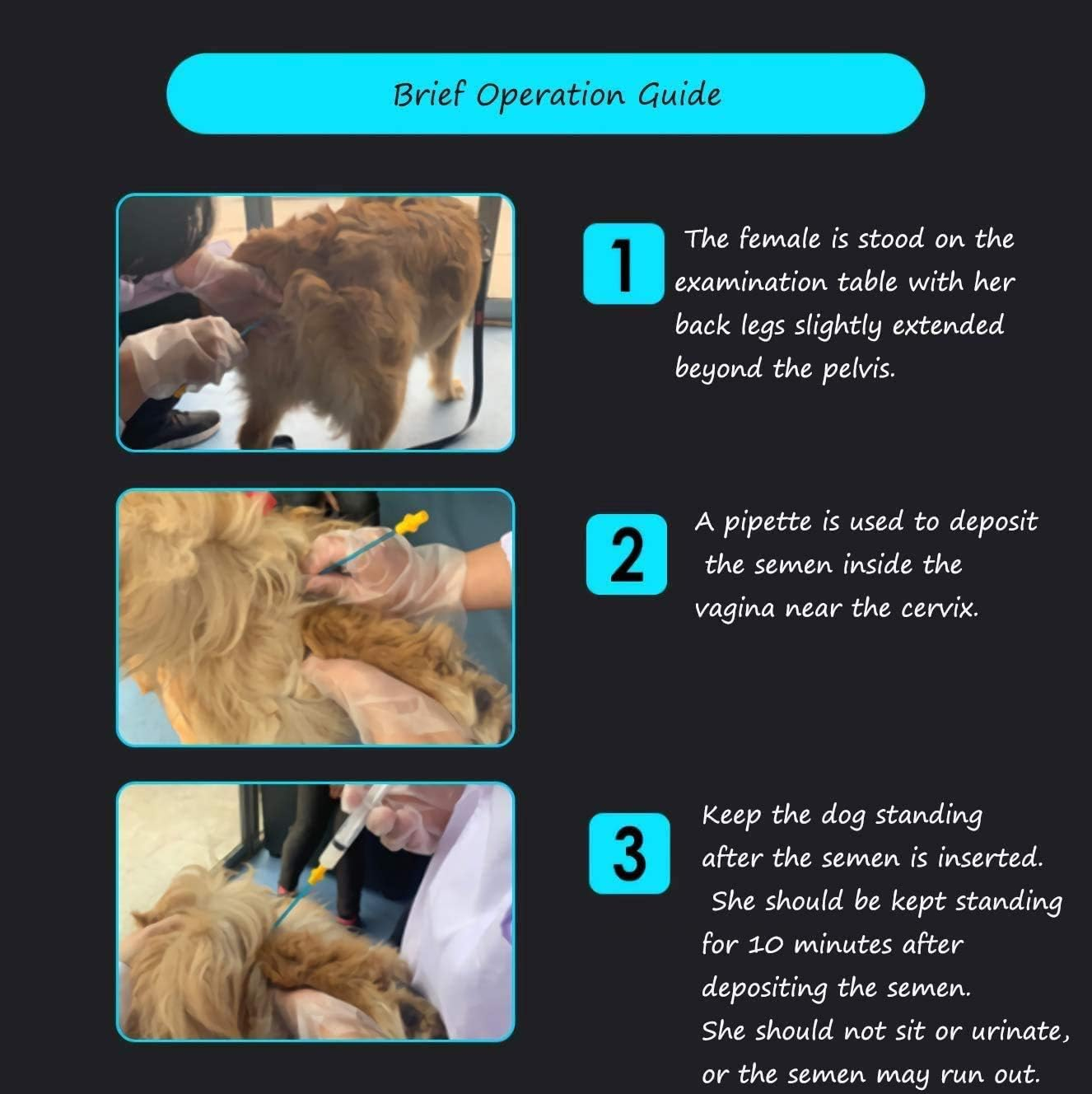 Brief Operation Guide

1

The female is stood on the examination table with her back legs slightly extended beyond the pelvis.

2

A pipette is used to deposit the semen inside the vagina near the cervix.

3

Keep the dog standing after the semen is inserted. She should be kept standing for 10 minutes after depositing the semen. She should not sit or urinate, or the semen may run out.