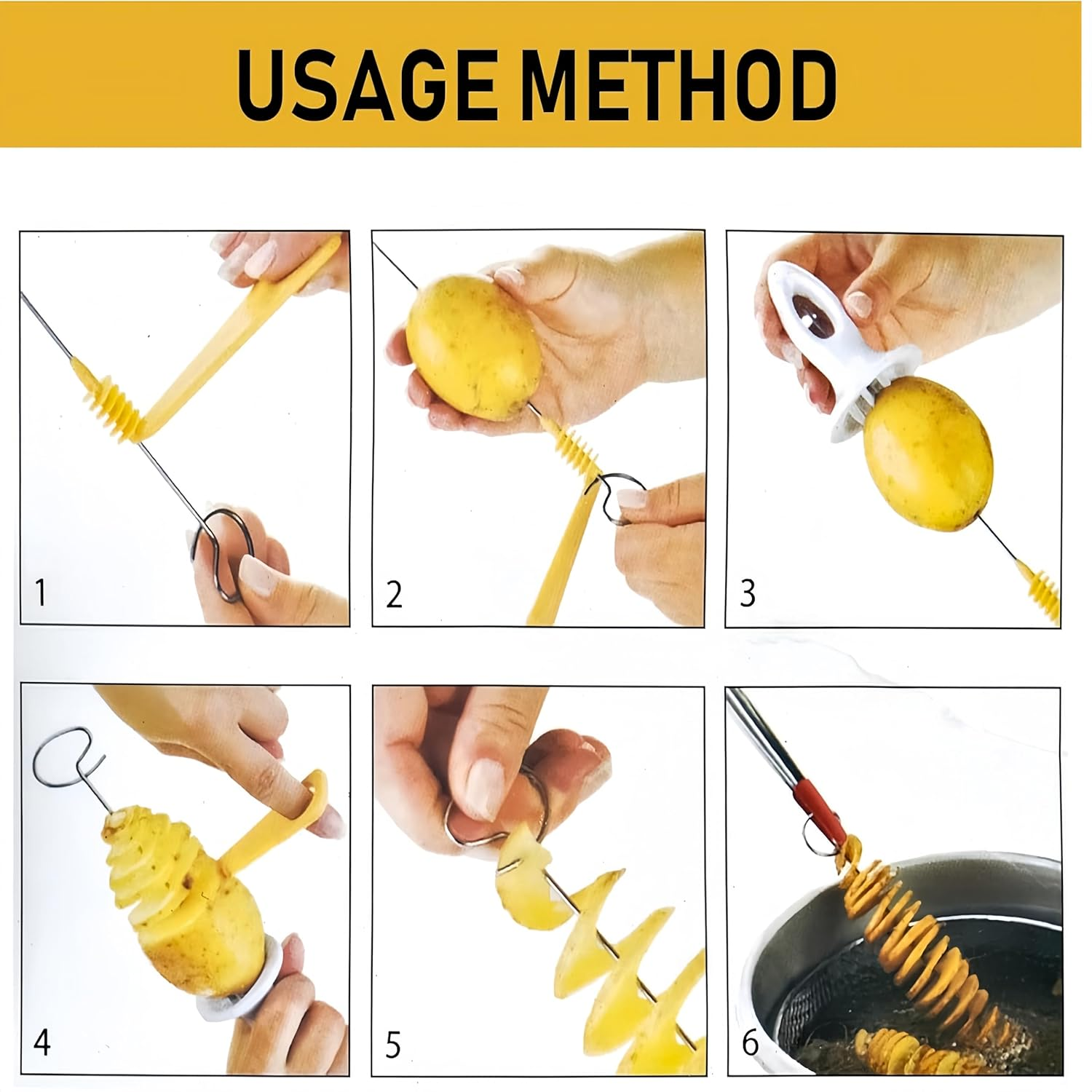 USAGE METHOD

1

2

3

4

5

6