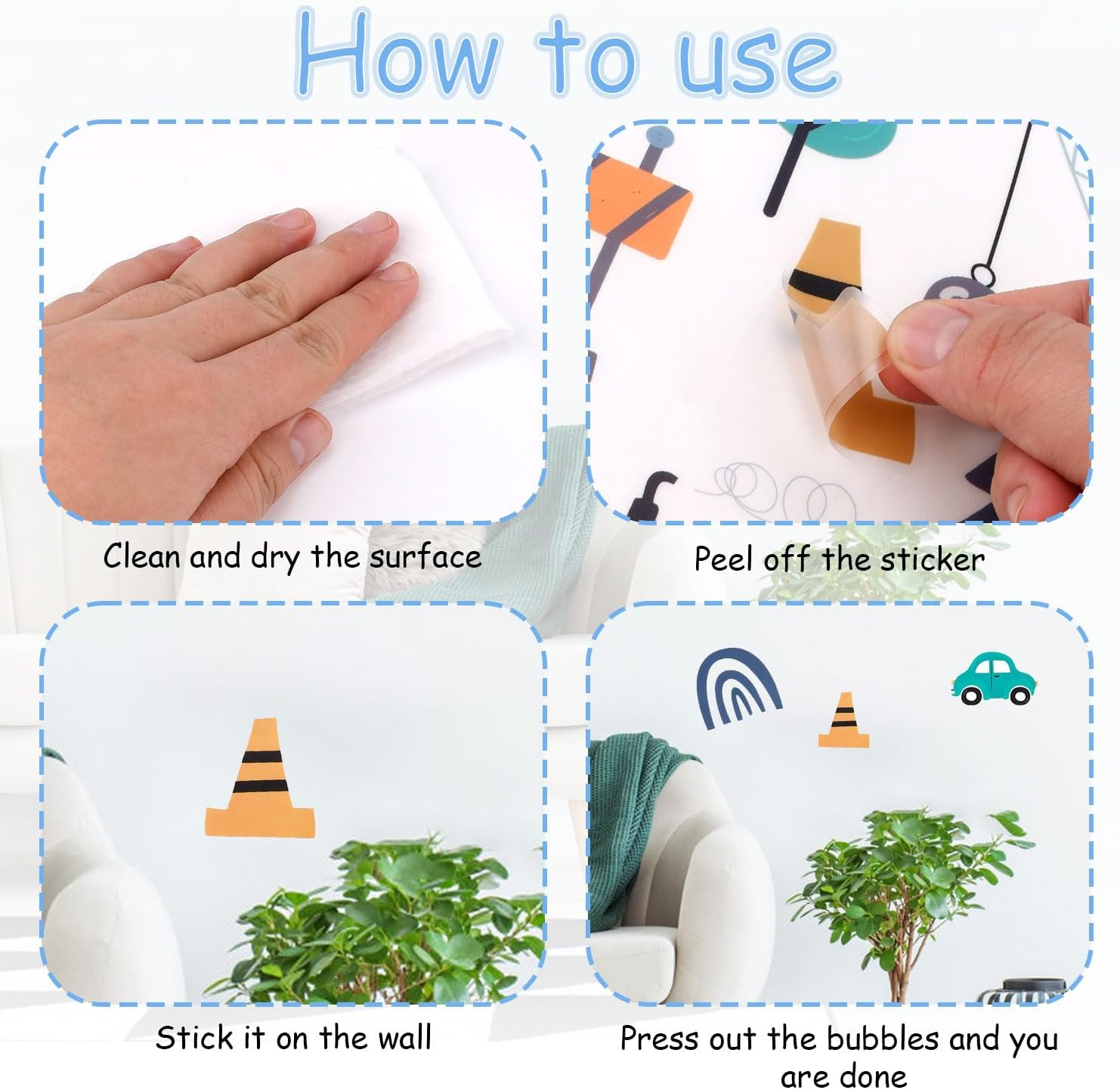 How to use

Clean and dry the surface

Peel off the sticker

Stick it on the wall

Press out the bubbles and you are done