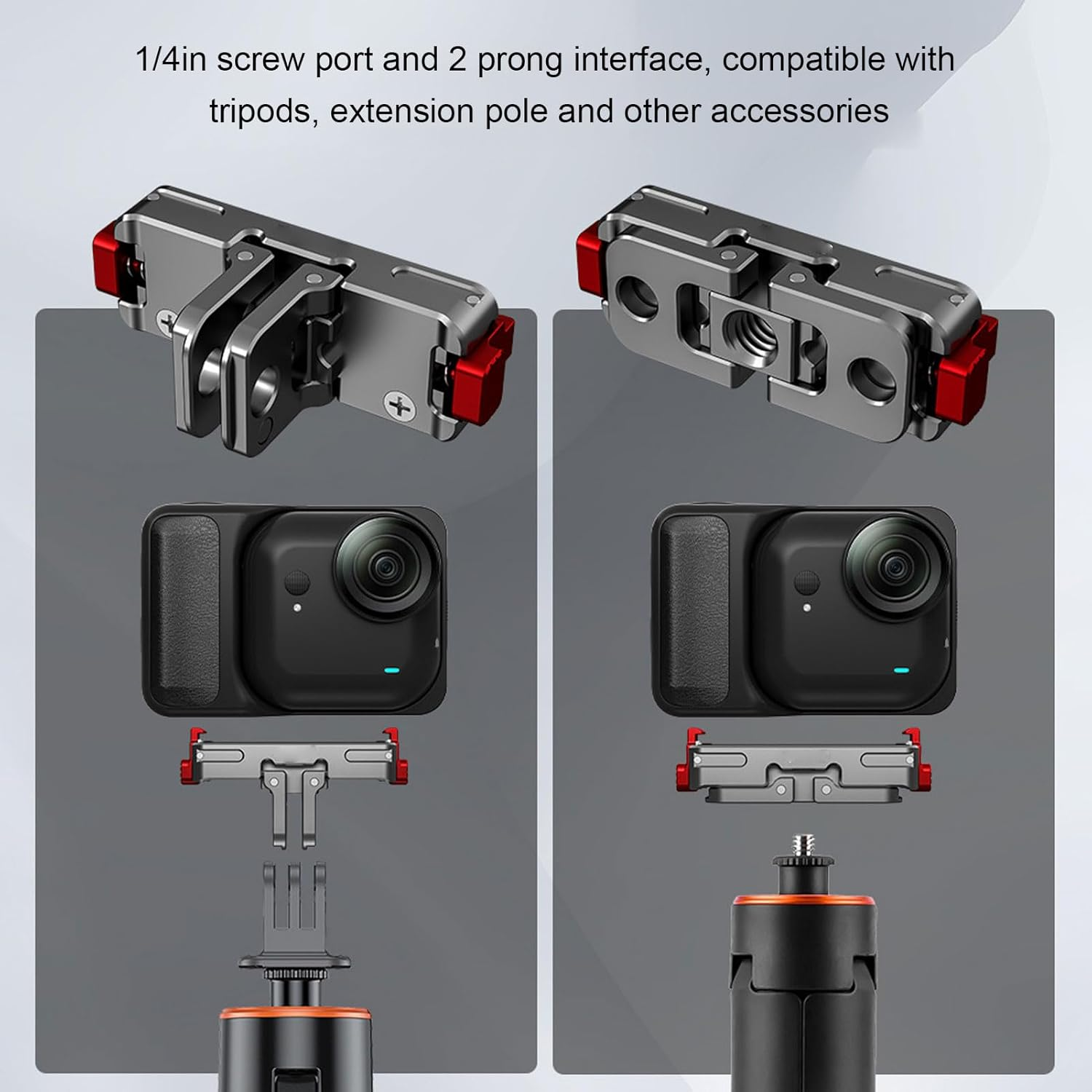 1/4in screw port and 2 prong interface, compatible with tripods, extension pole and other accessories