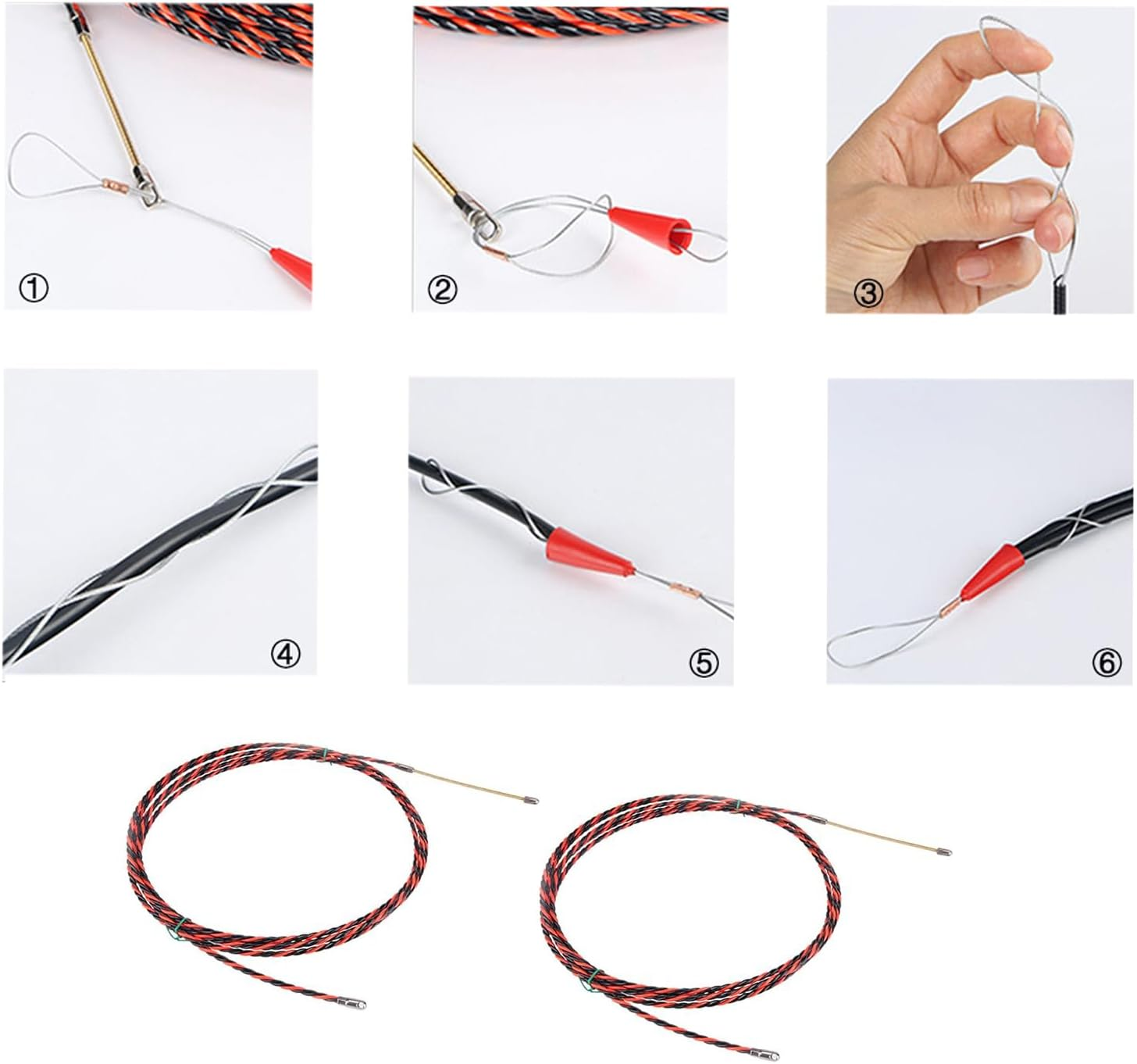 ①

②

③

④

⑤

⑥