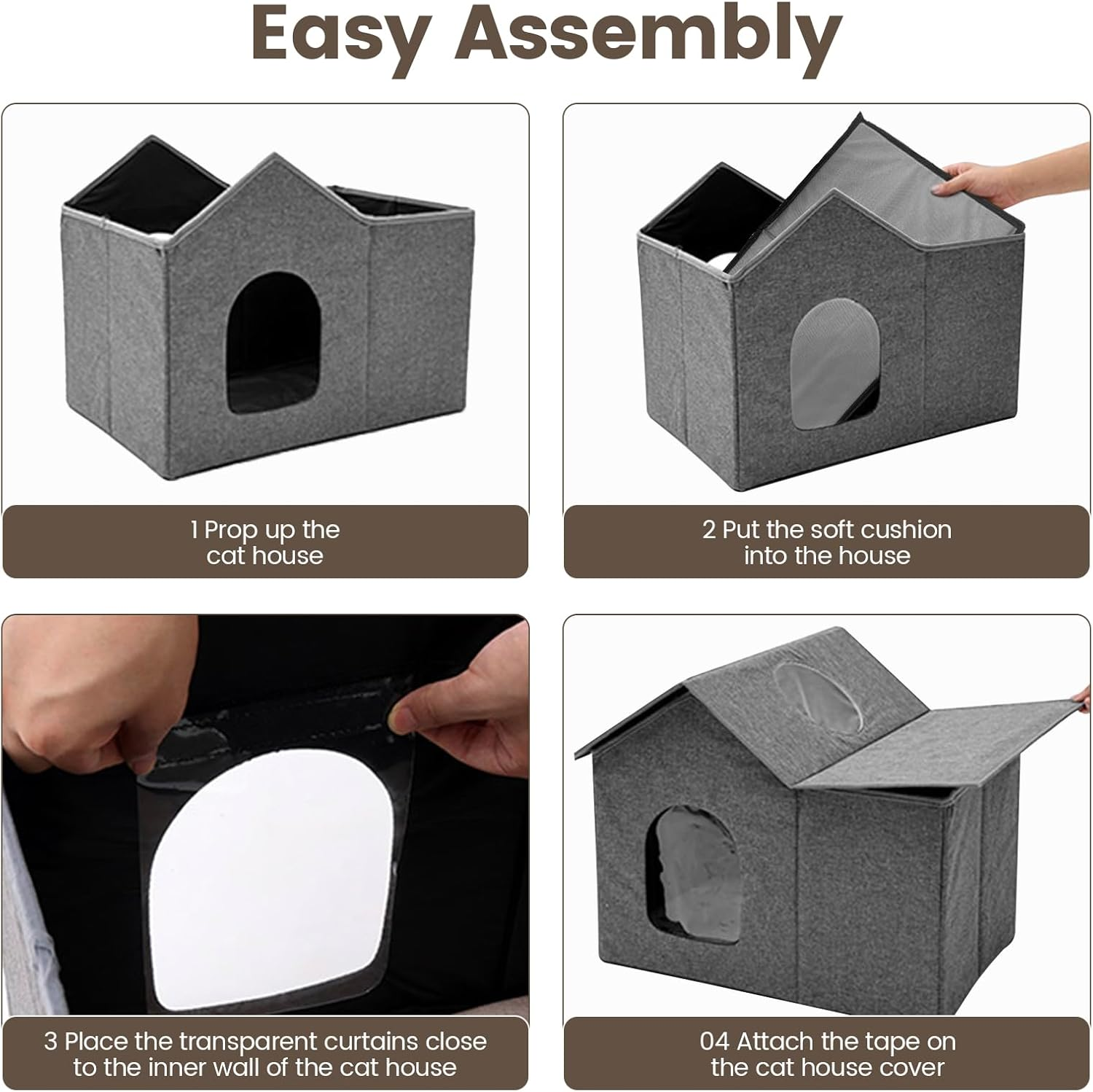 Easy Assembly

1 Prop up the cat house

2 Put the soft cushion into the house

3 Place the transparent curtains close to the inner wall of the cat house

04 Attach the tape on the cat house cover