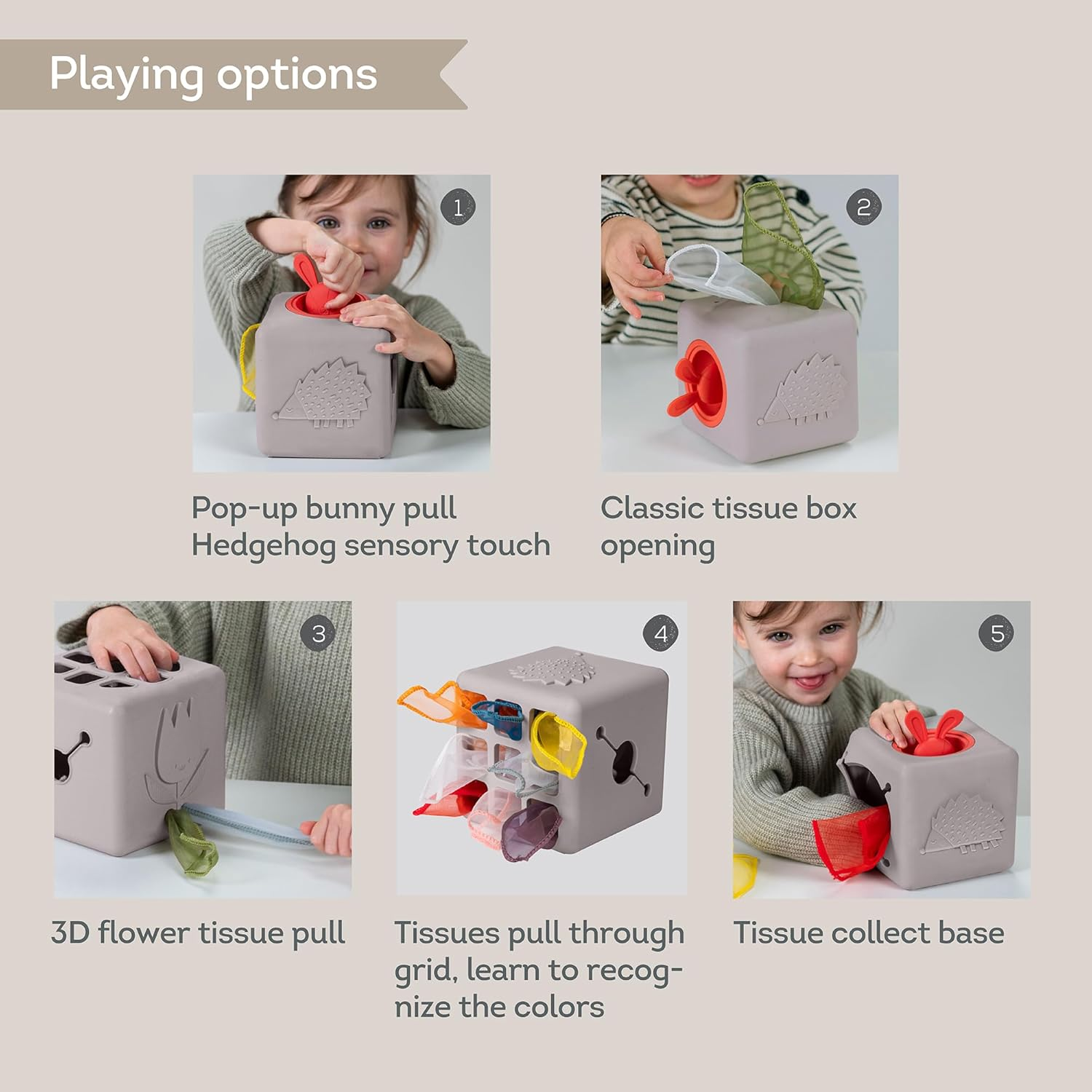 Playing options

1

Pop-up bunny pull
Hedgehog sensory touch

2

Classic tissue box opening

3

3D flower tissue pull

4

Tissues pull through grid, learn to recognize the colors

5

Tissue collect base