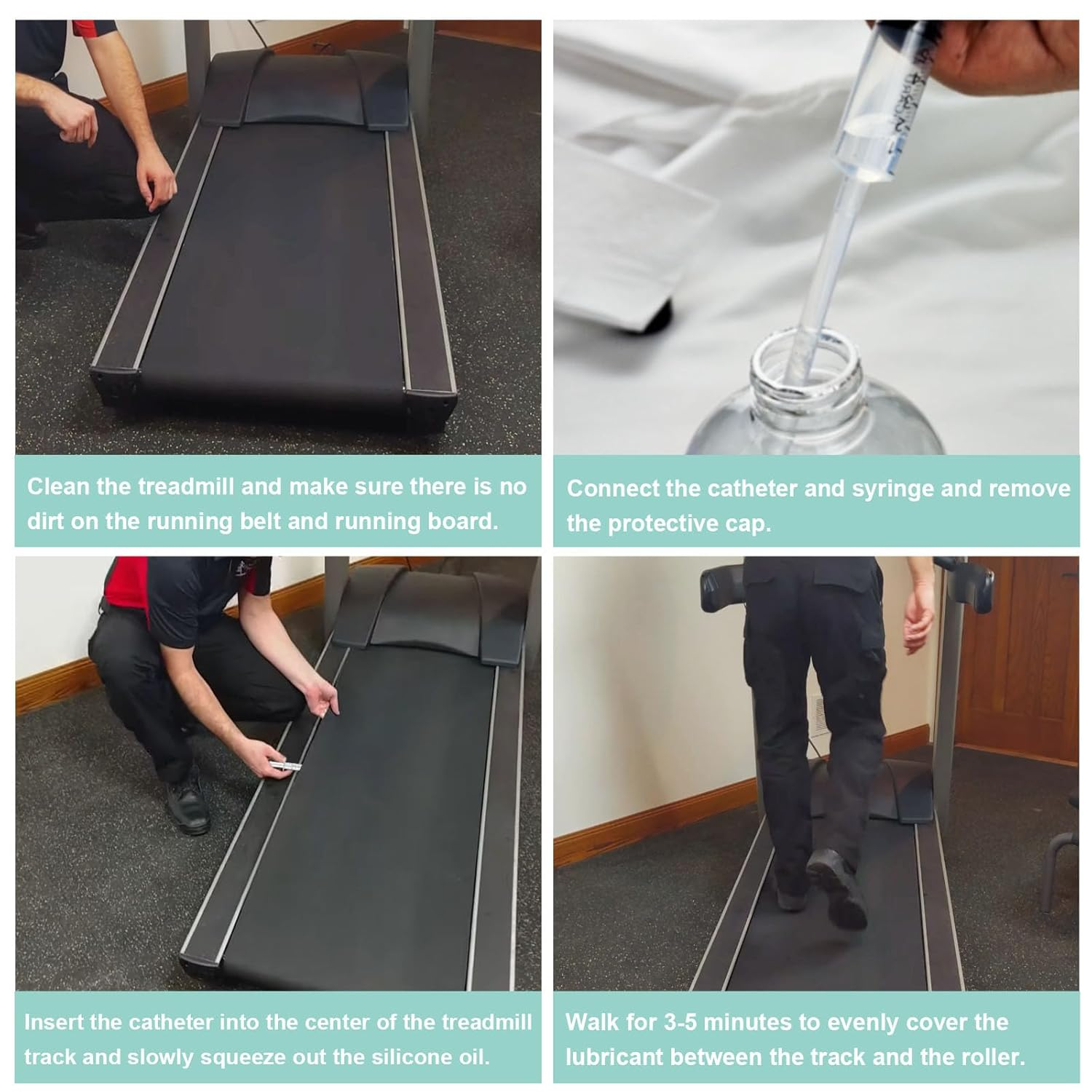 Clean the treadmill and make sure there is no dirt on the running belt and running board.

Connect the catheter and syringe and remove the protective cap.

Insert the catheter into the center of the treadmill track and slowly squeeze out the silicone oil.

Walk for 3-5 minutes to evenly cover the lubricant between the track and the roller.