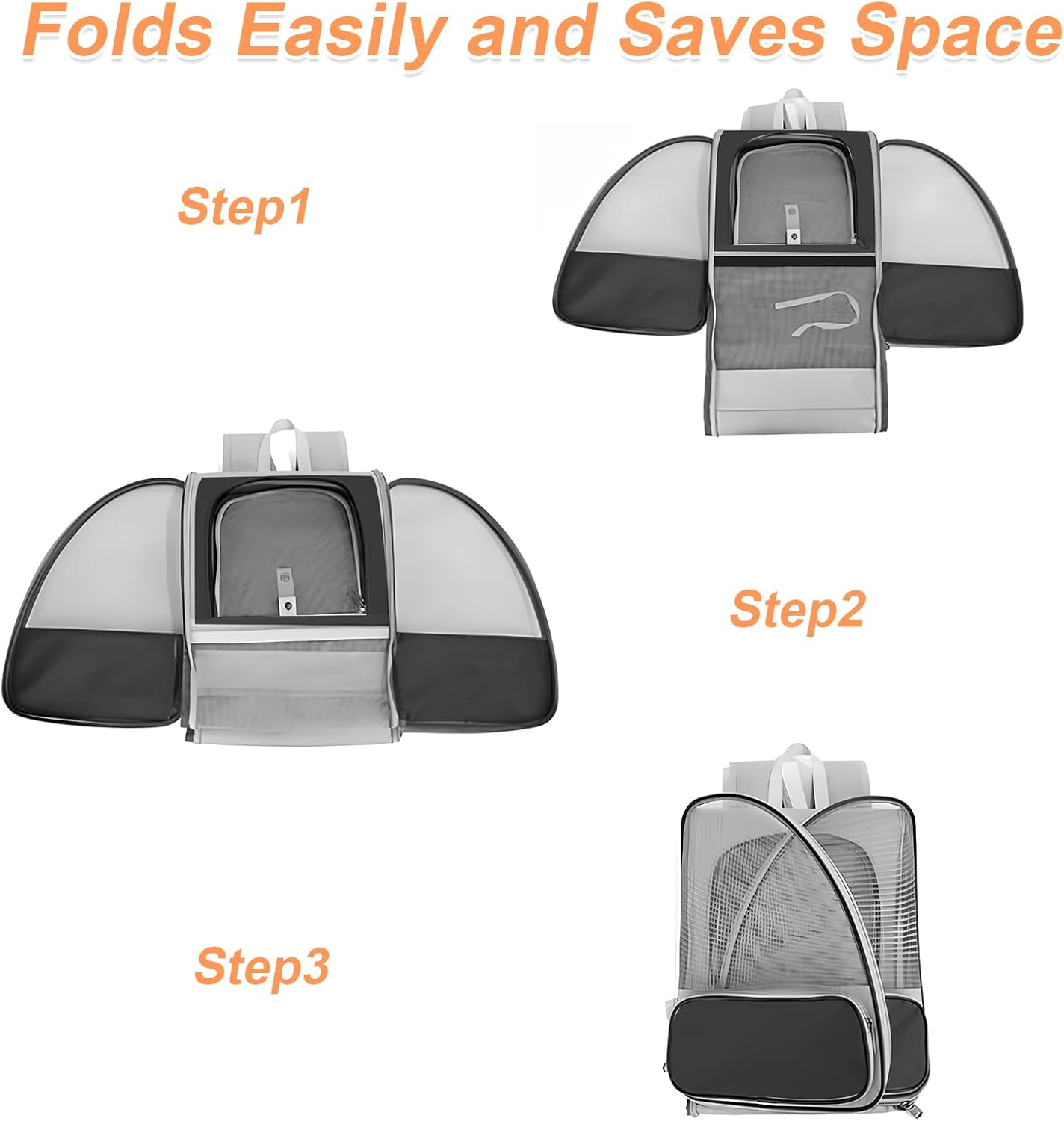 Folds Easily and Saves Space

Step1

Step2

Step3