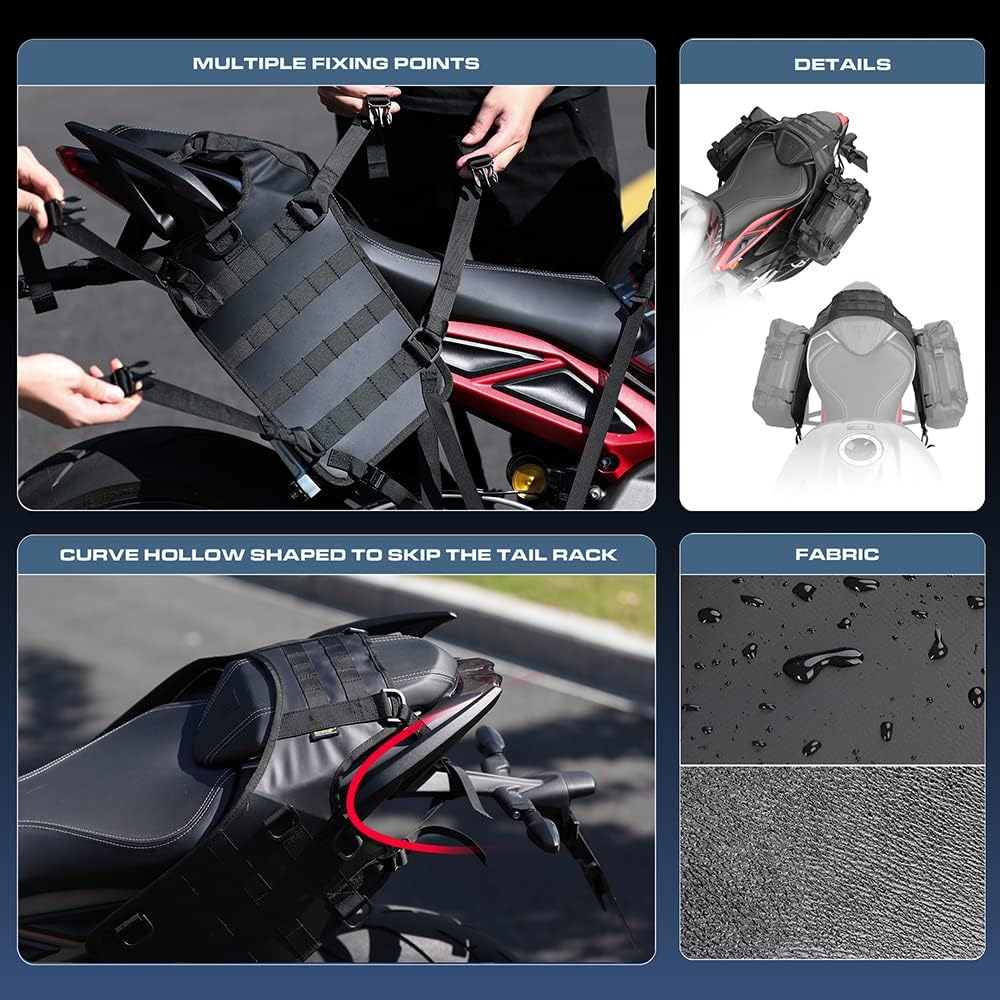 MULTIPLE FIXING POINTS

DETAILS

CURVE HOLLOW SHAPED TO SKIP THE TAIL RACK

FABRIC