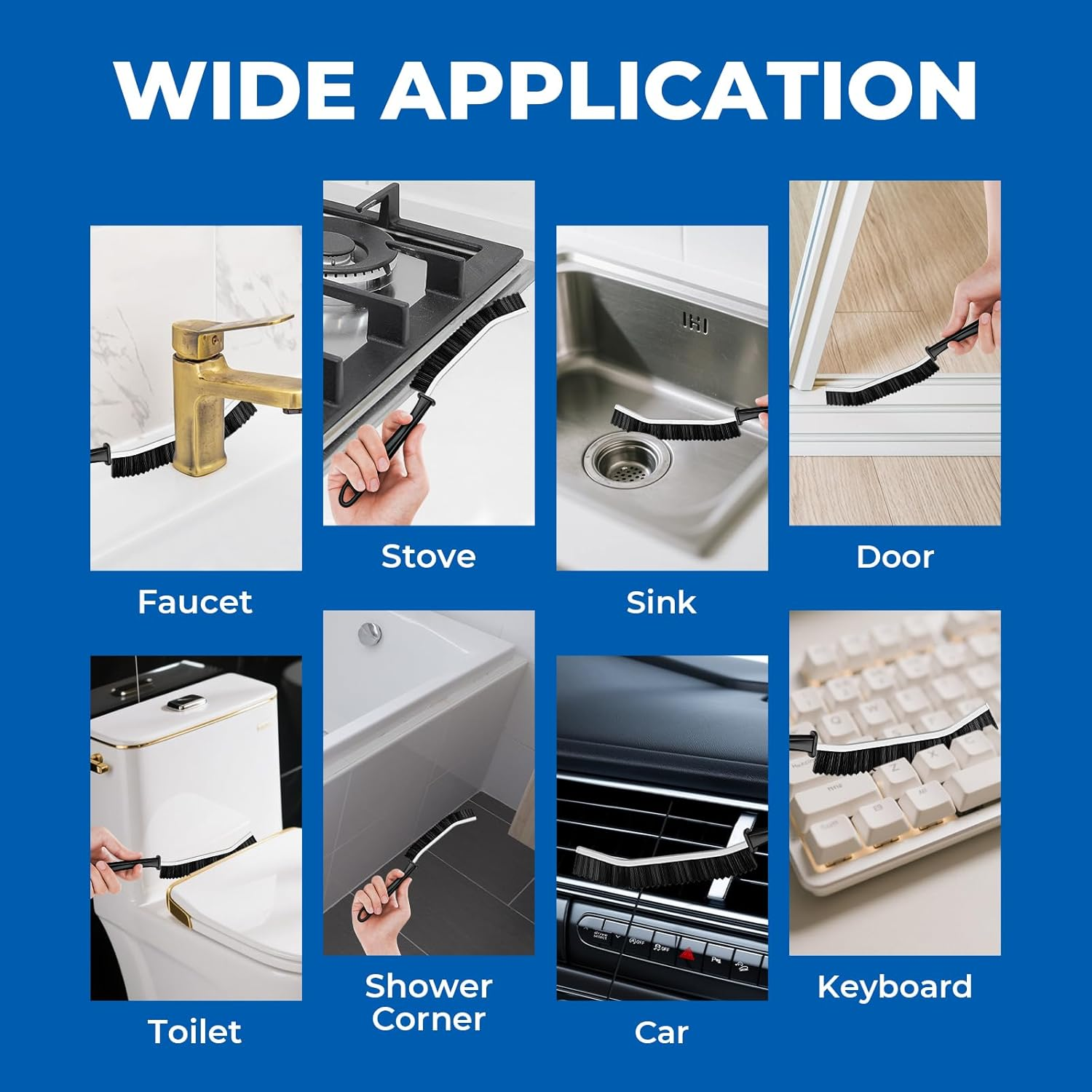 WIDE APPLICATION

Faucet

Stove

Sink

Door

Toilet

Shower Corner

Car

Keyboard