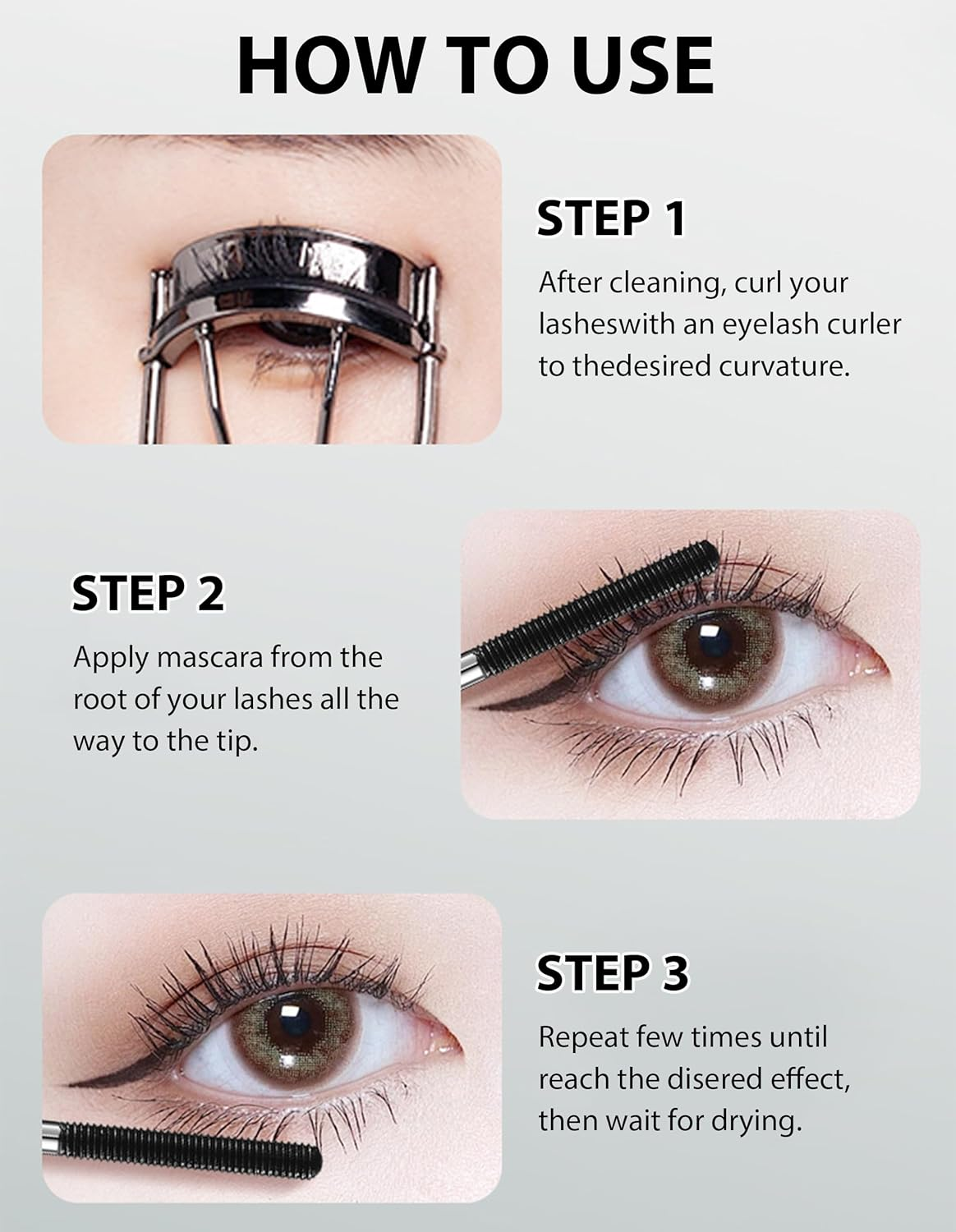 HOW TO USE

STEP 1

After cleaning, curl your lasheswith an eyelash curler to thedesired curvature.

STEP 2

Apply mascara from the root of your lashes all the way to the tip.

STEP 3

Repeat few times until reach the disered effect, then wait for drying.