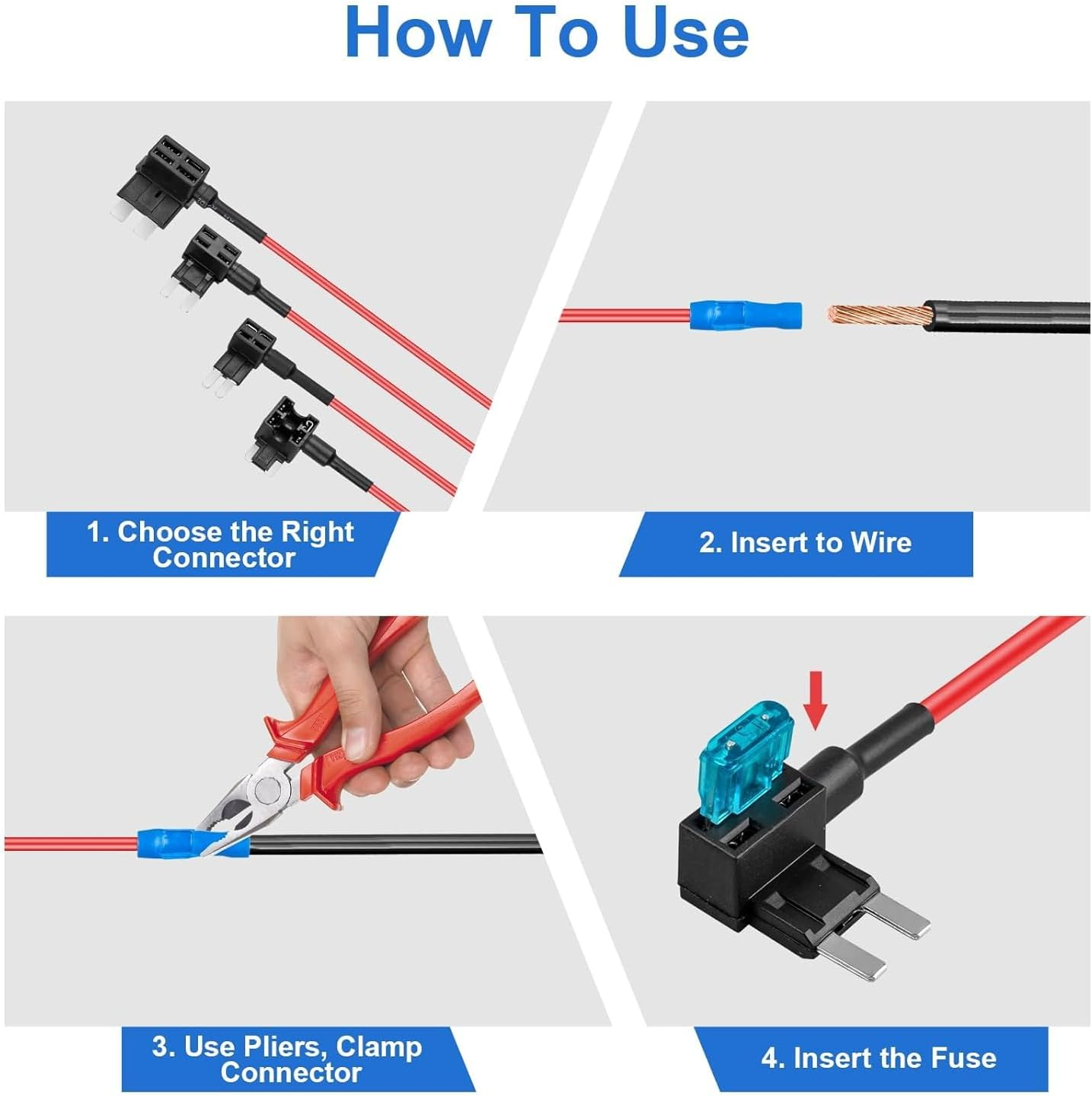 How To Use

1. Choose the Right Connector

2. Insert to Wire

3. Use Pliers, Clamp Connector

4. Insert the Fuse