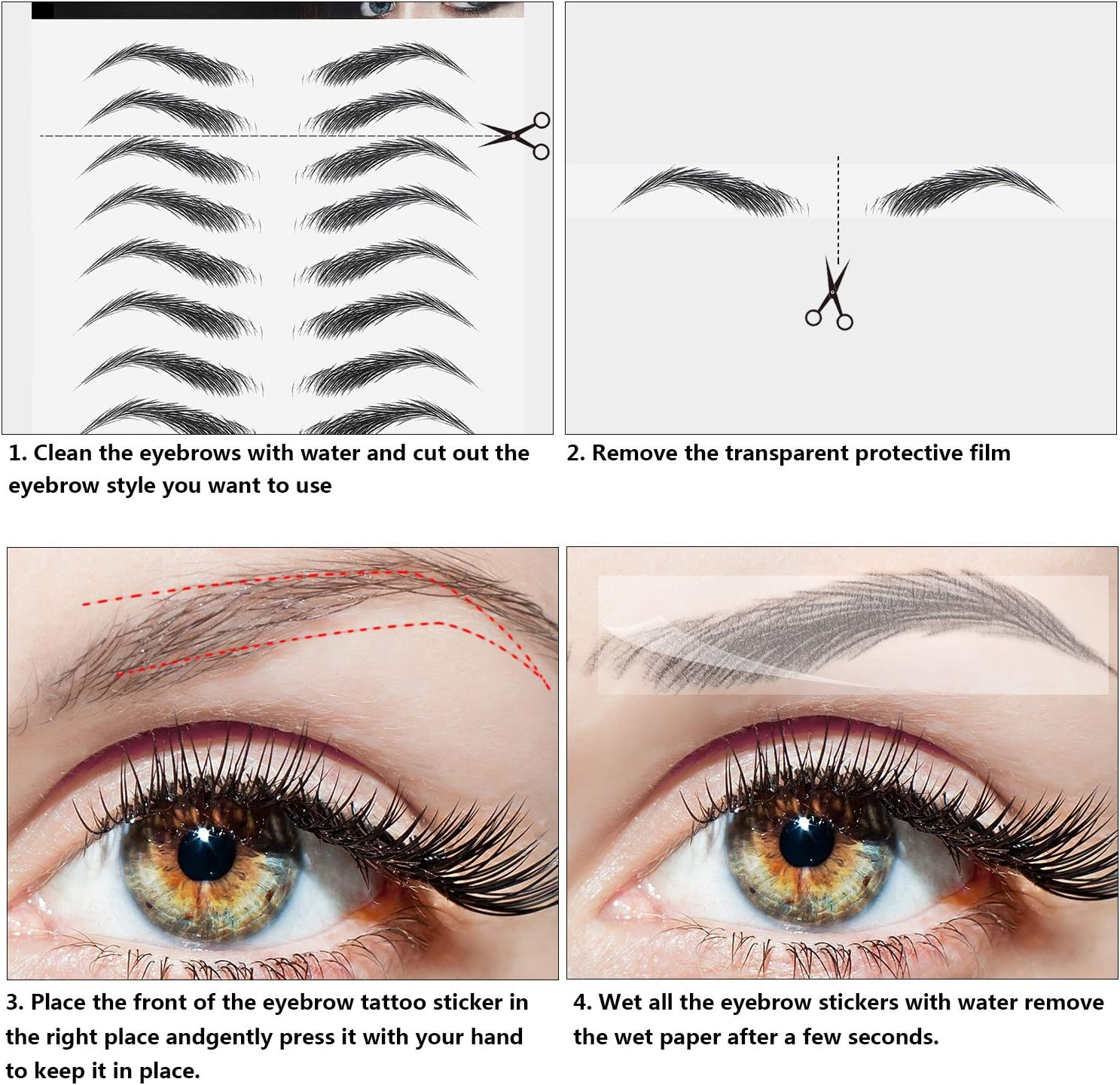 1. Clean the eyebrows with water and cut out the eyebrow style you want to use

2. Remove the transparent protective film

3. Place the front of the eyebrow tattoo sticker in the right place andgently press it with your hand to keep it in place.

4. Wet all the eyebrow stickers with water remove the wet paper after a few seconds.