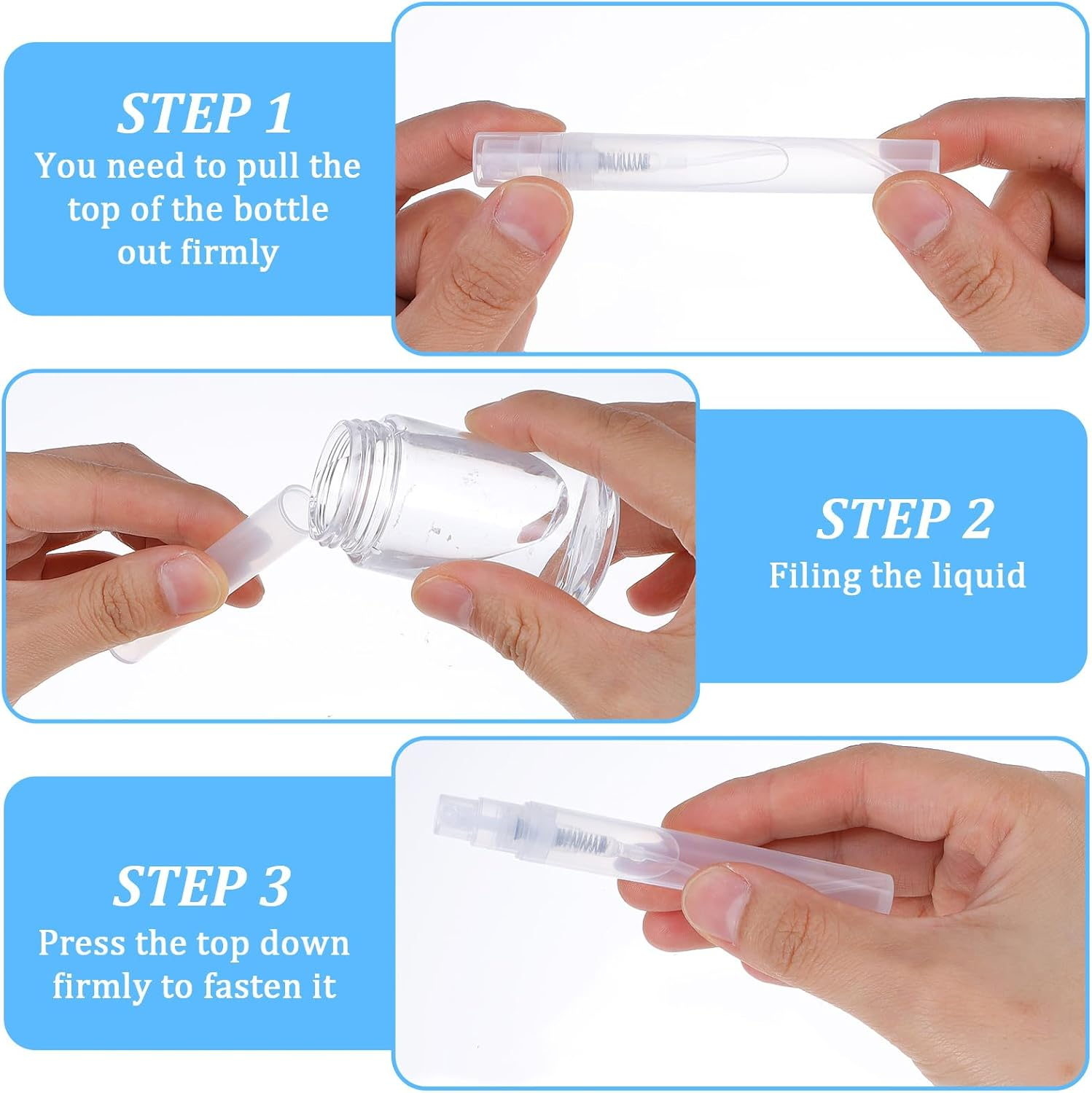 STEP 1
You need to pull the top of the bottle out firmly

STEP 2
Filing the liquid

STEP 3
Press the top down firmly to fasten it