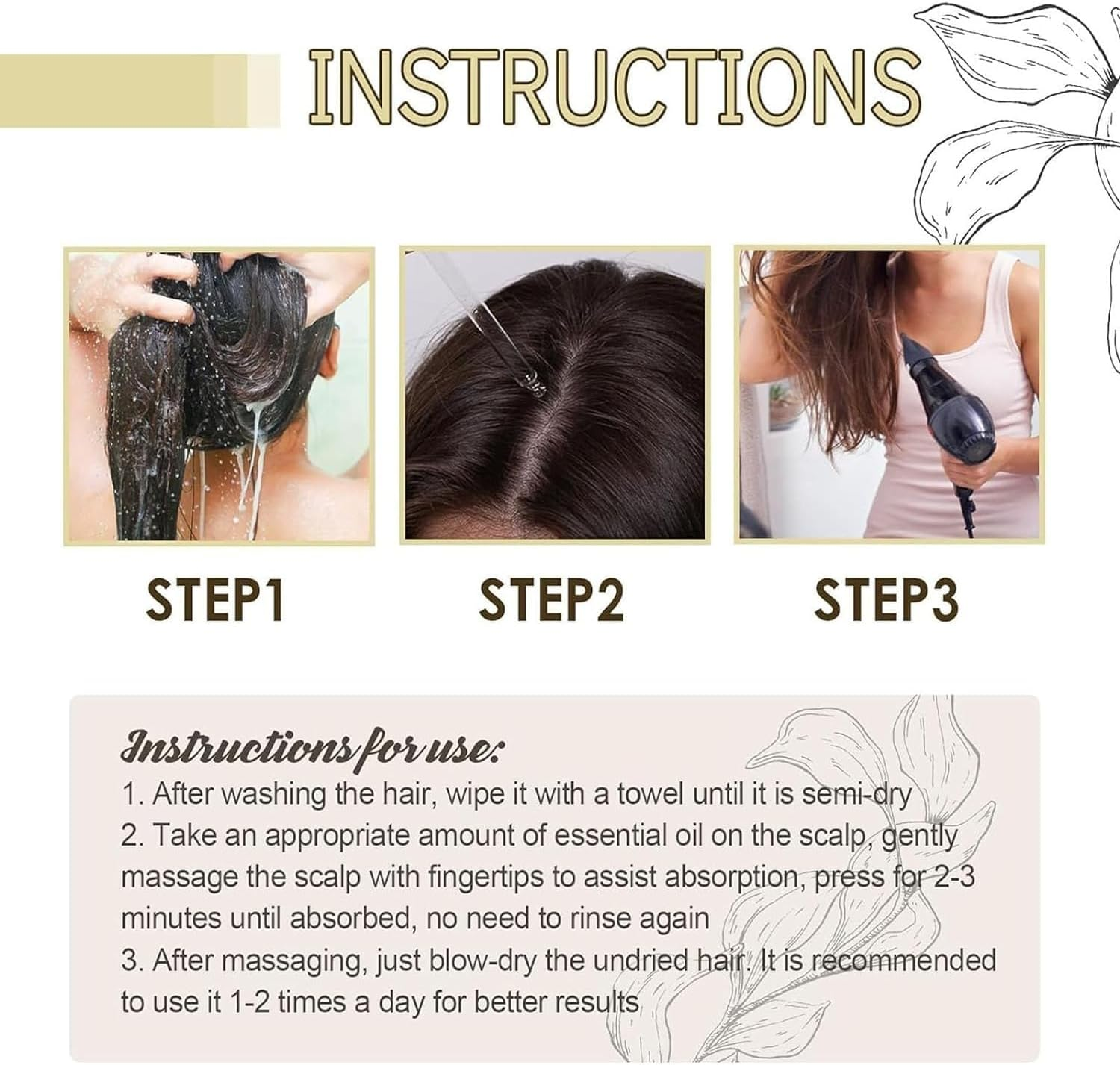 INSTRUCTIONS

STEP1

STEP2

STEP3

Instructions for use:
1. After washing the hair, wipe it with a towel until it is semi-dry
2. Take an appropriate amount of essential oil on the scalp, gently massage the scalp with fingertips to assist absorption, press for 2-3 minutes until absorbed, no need to rinse again
3. After massaging, just blow-dry the undried hair. It is recommended to use it 1-2 times a day for better results