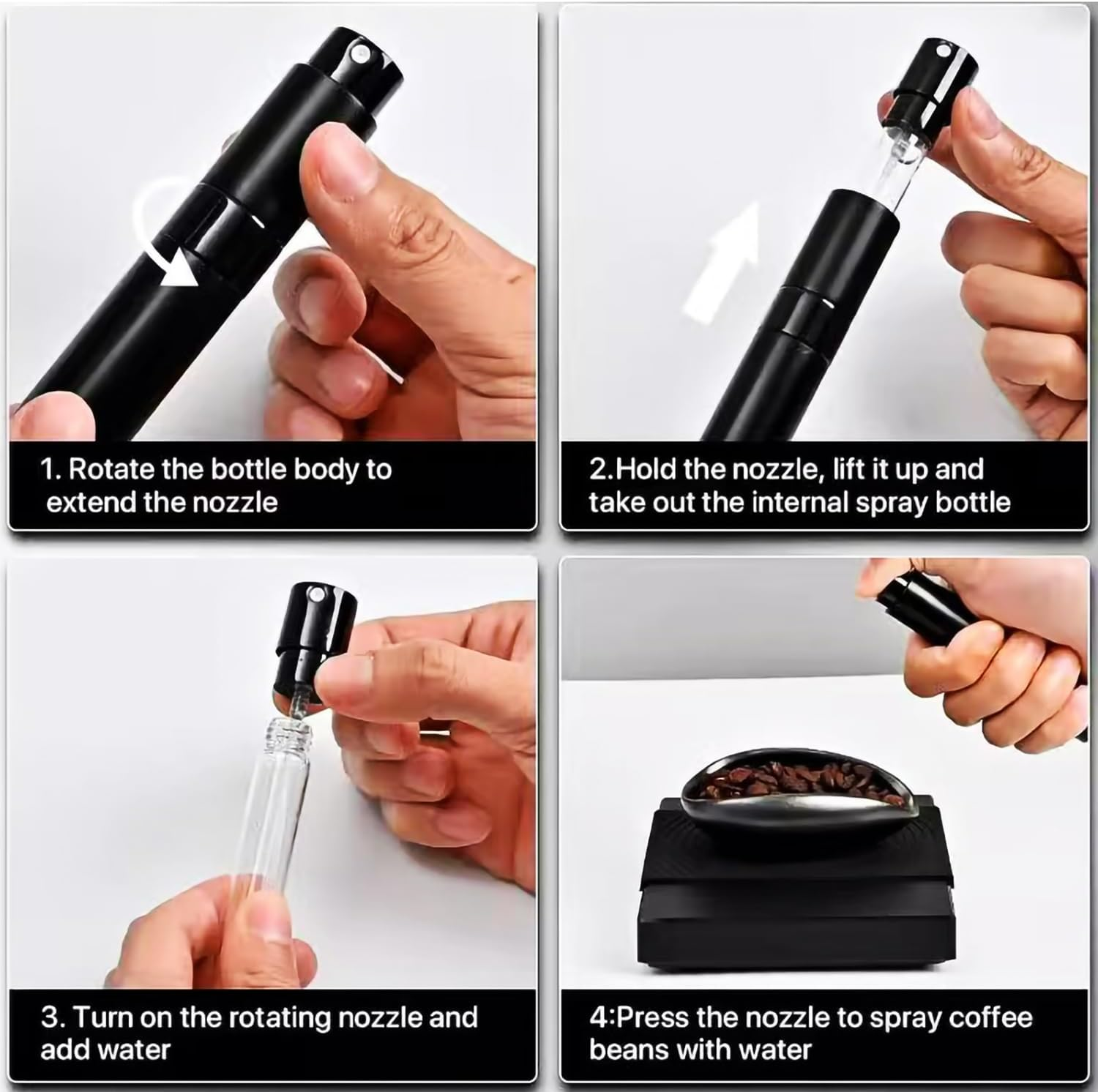 1. Rotate the bottle body to extend the nozzle

2.Hold the nozzle, lift it up and take out the internal spray bottle

3. Turn on the rotating nozzle and add water

4:Press the nozzle to spray coffee beans with water