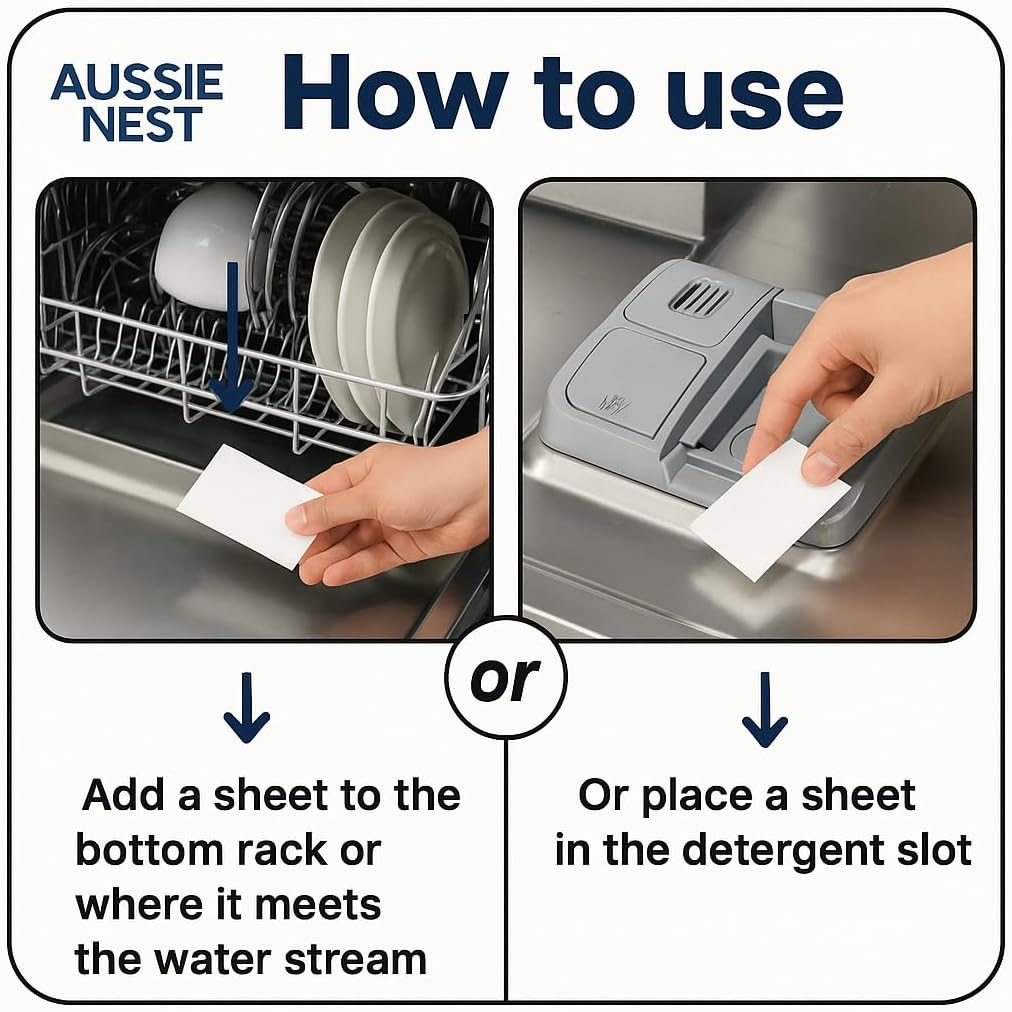 AUSSIE NEST

How to use

or

Add a sheet to the bottom rack or where it meets the water stream

Or place a sheet in the detergent slot