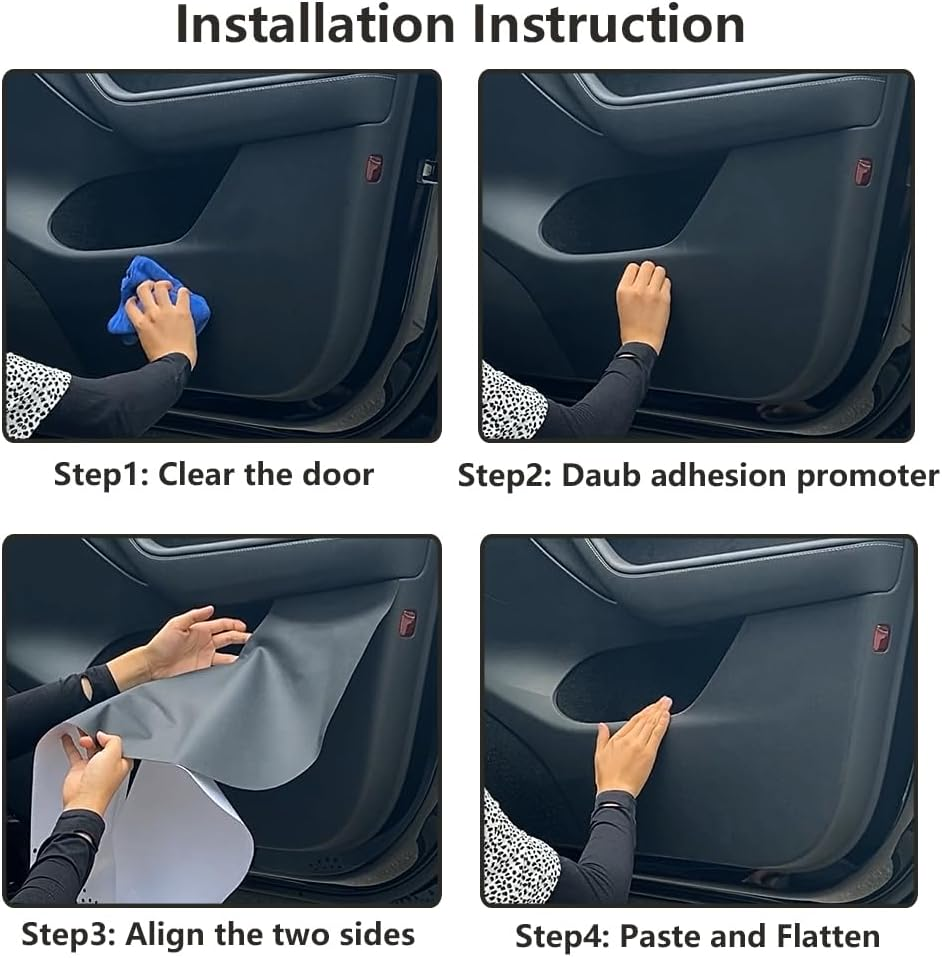 Installation Instruction

Step1: Clear the door

Step2: Daub adhesion promoter

Step3: Align the two sides

Step4: Paste and Flatten