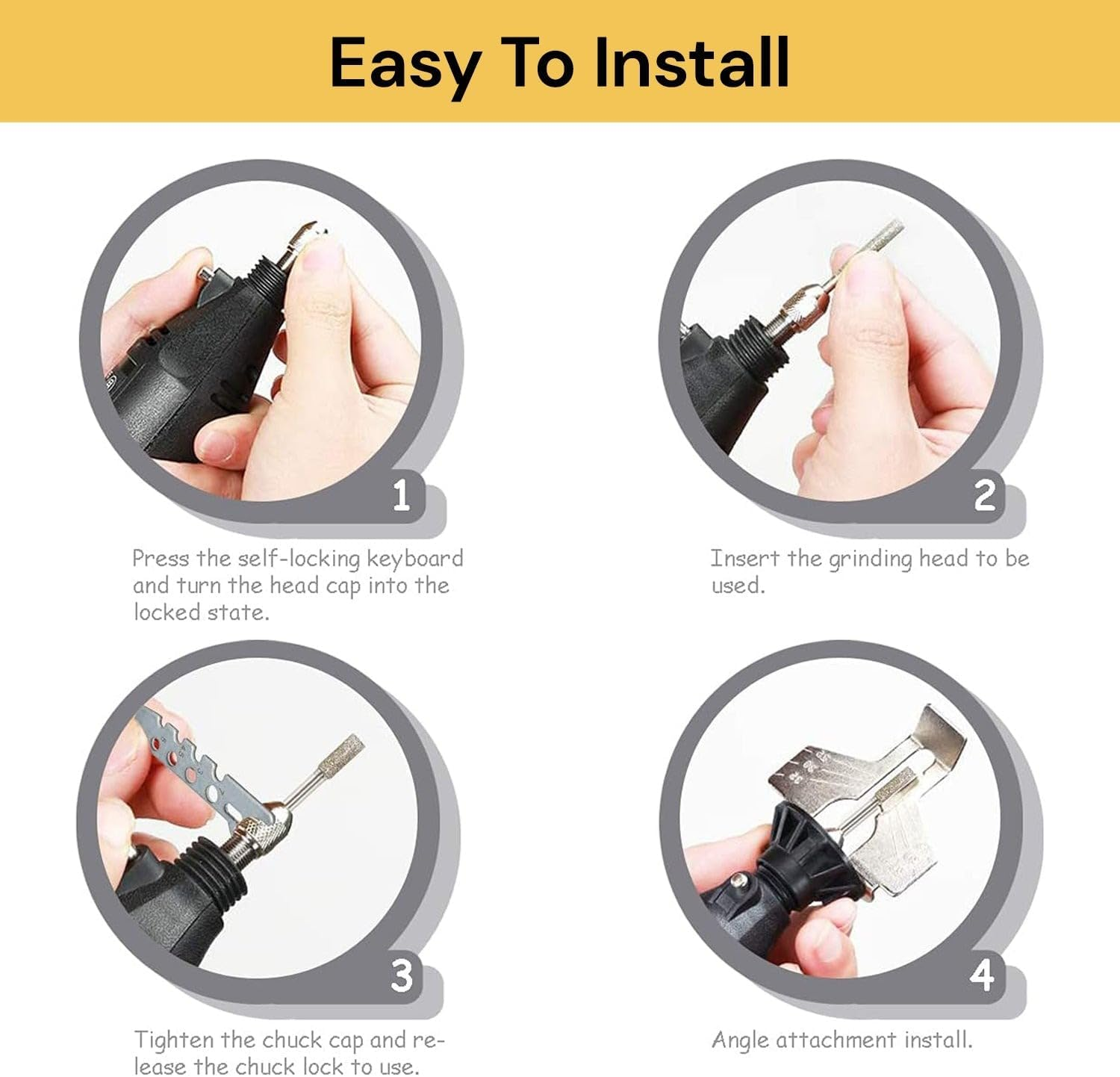 Easy To Install

1

Press the self-locking keyboard and turn the head cap into the locked state.

2

Insert the grinding head to be used.

3

Tighten the chuck cap and release the chuck lock to use.

4

Angle attachment install.