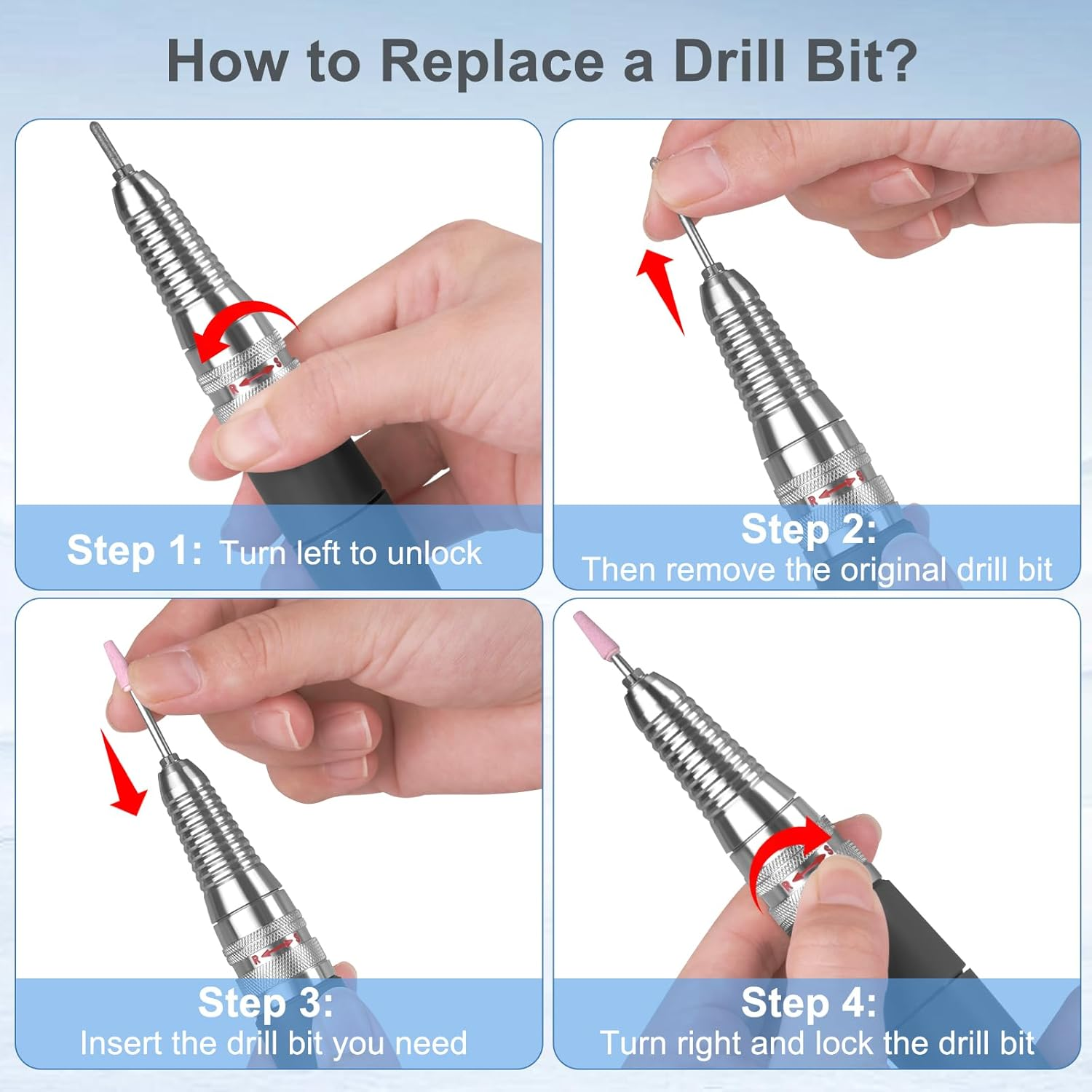 How to Replace a Drill Bit?

R S

Step 1: Turn left to unlock

R S

Step 2:
Then remove the original drill bit

R S

Step 3:
Insert the drill bit you need

R S

Step 4:
Turn right and lock the drill bit