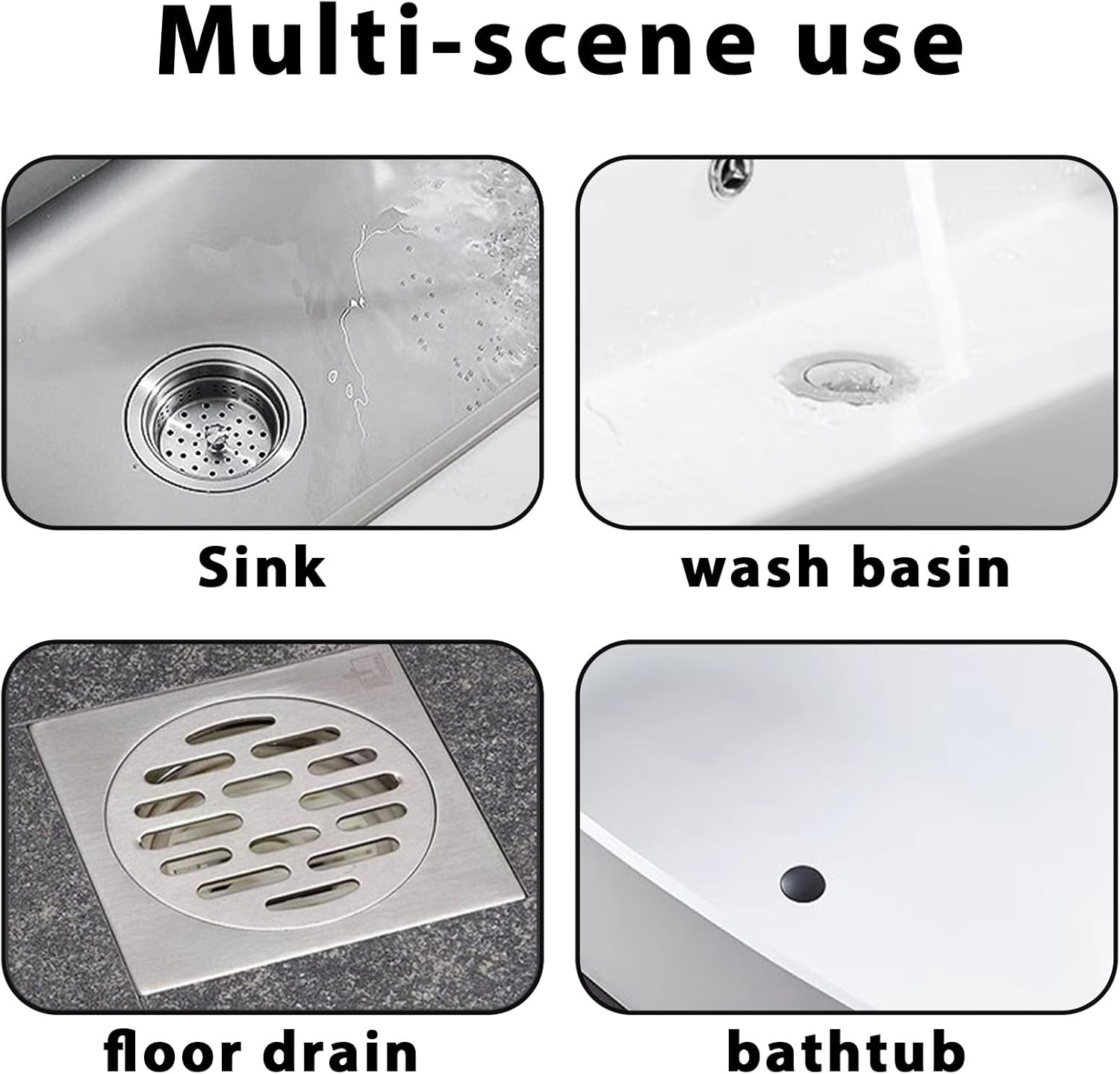 Multi-scene use

Sink

wash basin

floor drain

bathtub