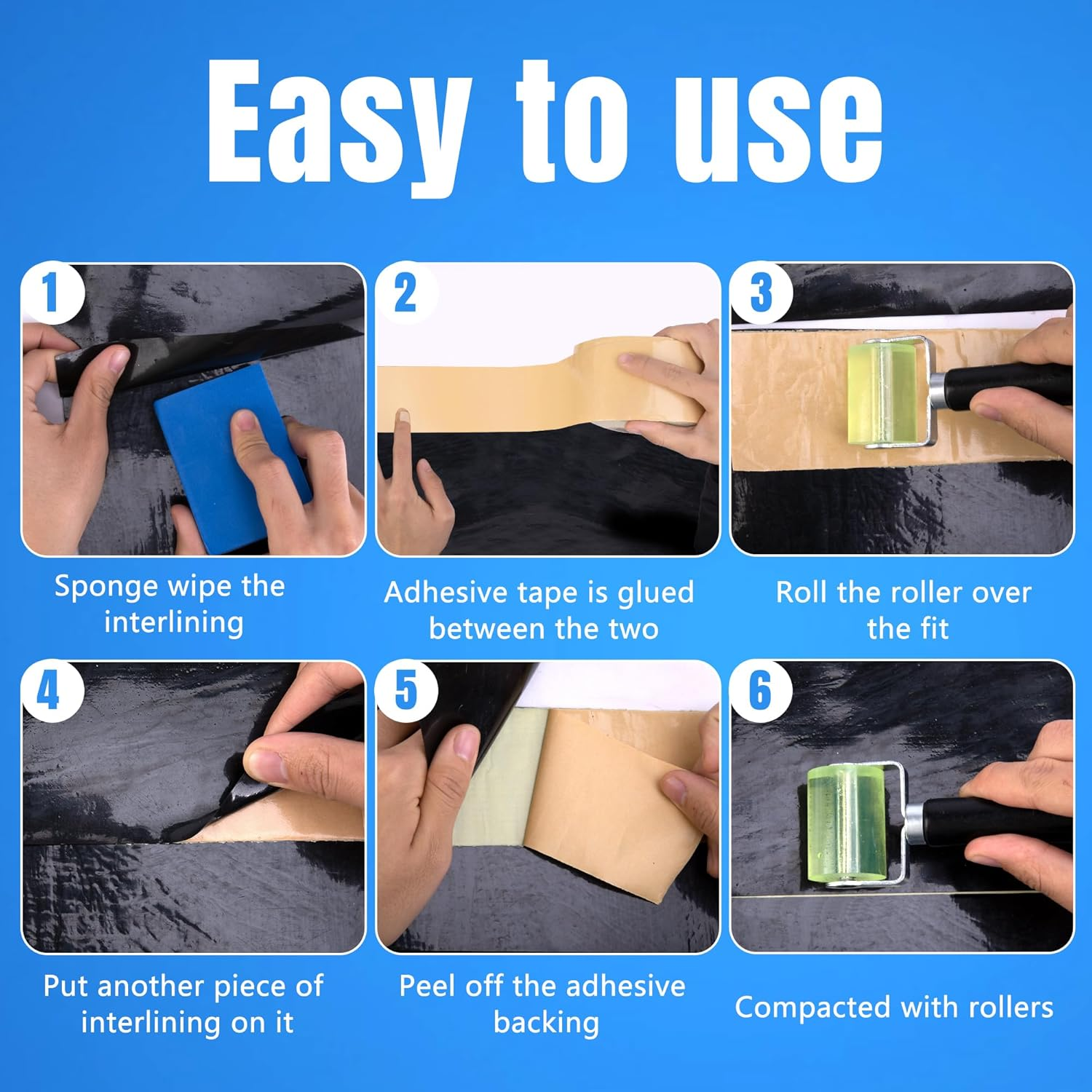 Easy to use

1

Sponge wipe the interlining

2

Adhesive tape is glued between the two

3

Roll the roller over the fit

4

Put another piece of interlining on it

5

Peel off the adhesive backing

6

Compacted with rollers