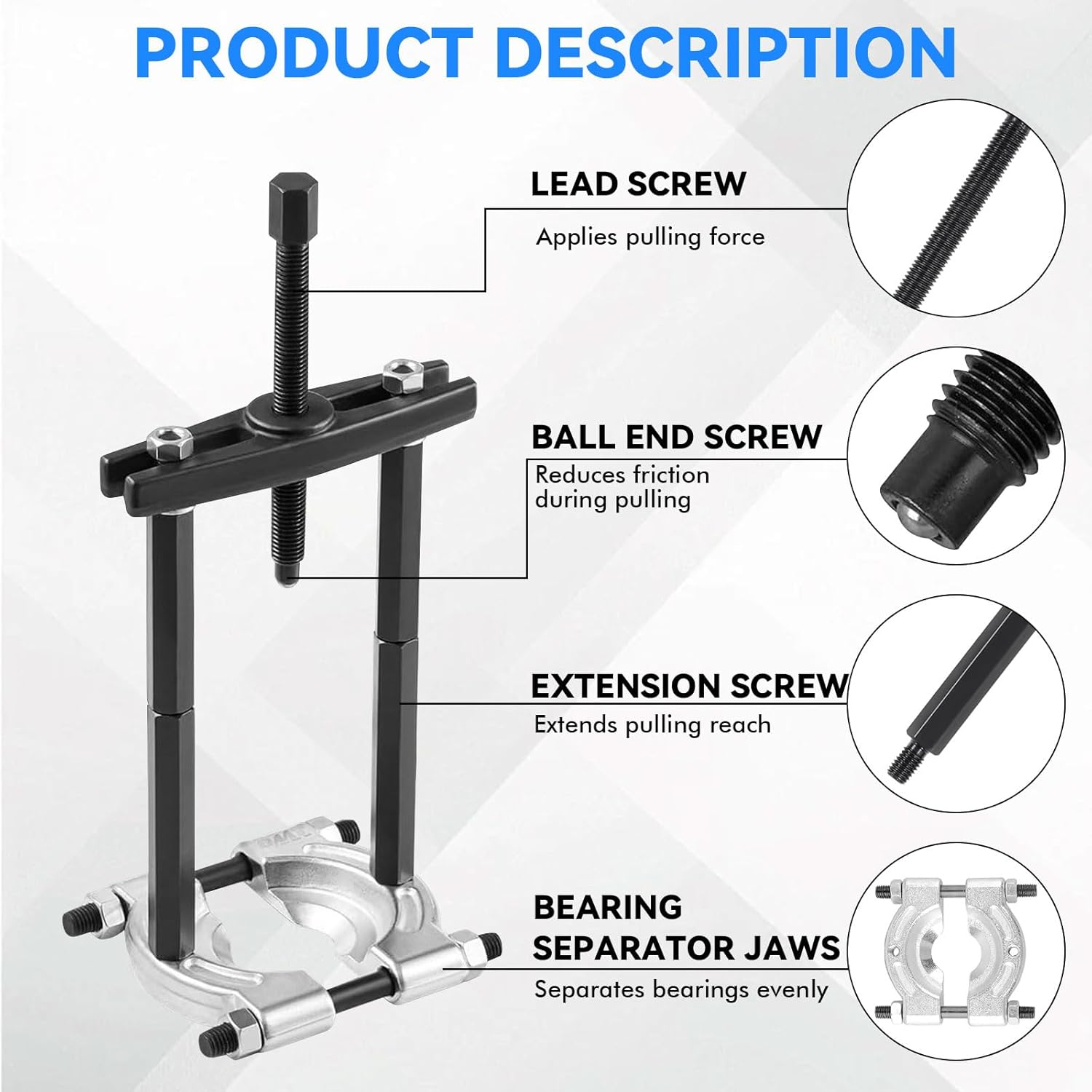 PRODUCT DESCRIPTION

LEAD SCREW

Applies pulling force

BALL END SCREW

Reduces friction during pulling

EXTENSION SCREW

Extends pulling reach

BEARING SEPARATOR JAWS

Separates bearings evenly