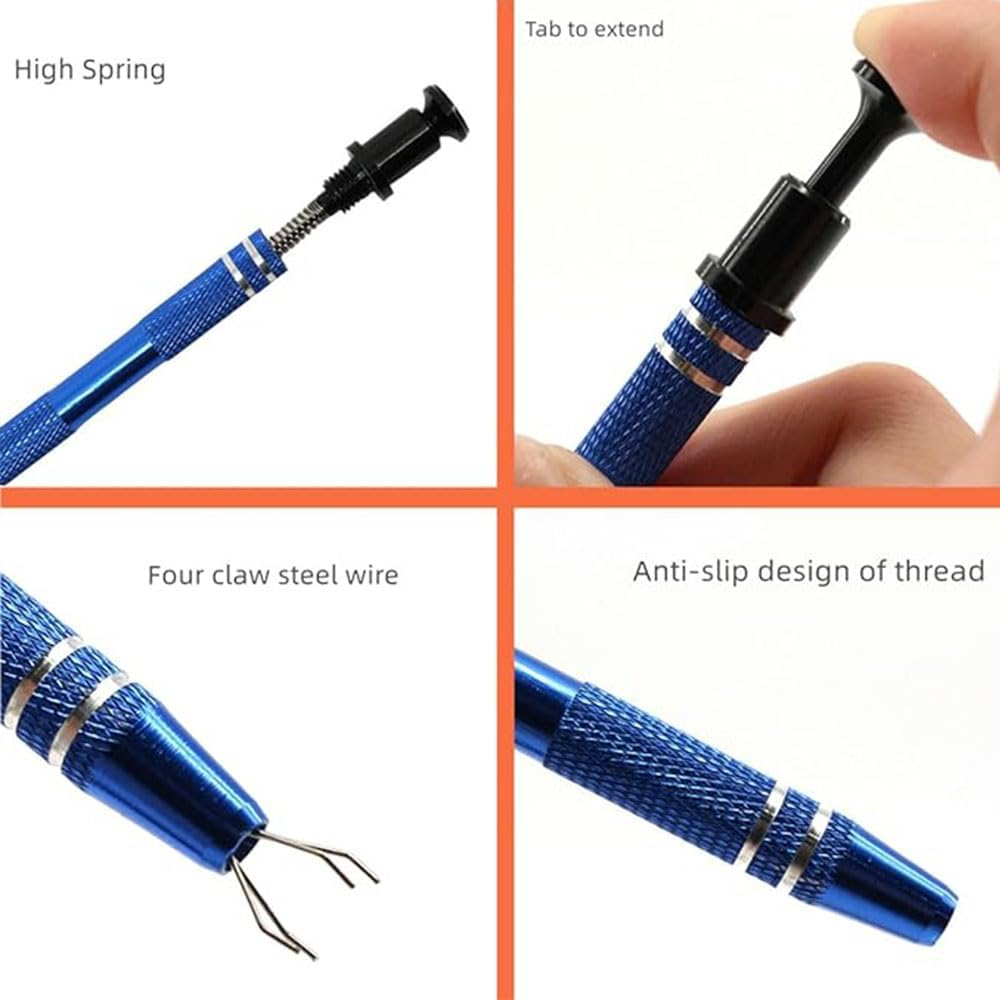 High Spring

Tab to extend

Four claw steel wire

Anti-slip design of thread