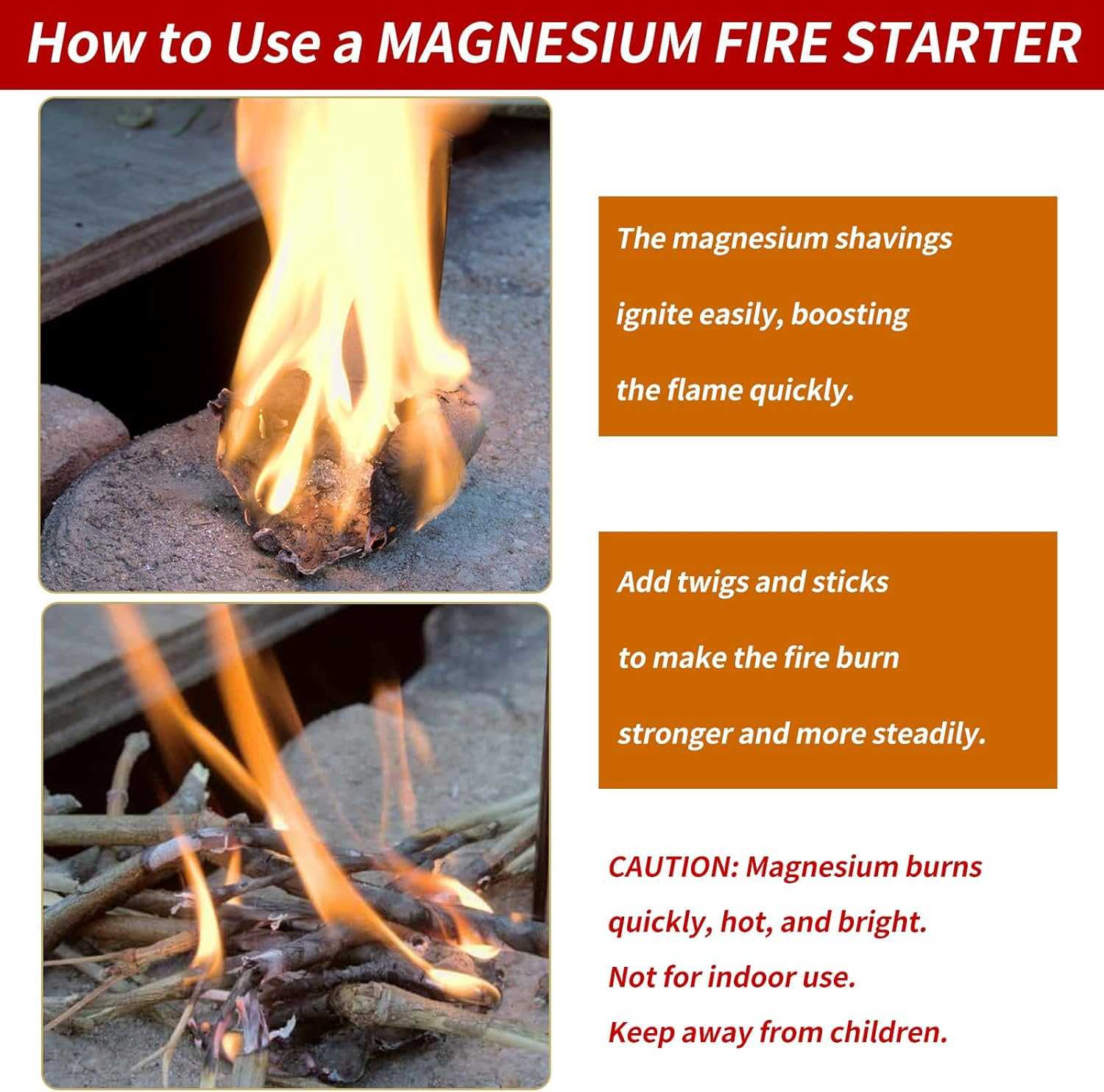 How to Use a MAGNESIUM FIRE STARTER

The magnesium shavings ignite easily, boosting the flame quickly.

Add twigs and sticks to make the fire burn stronger and more steadily.

CAUTION: Magnesium burns quickly, hot, and bright.
Not for indoor use.
Keep away from children.