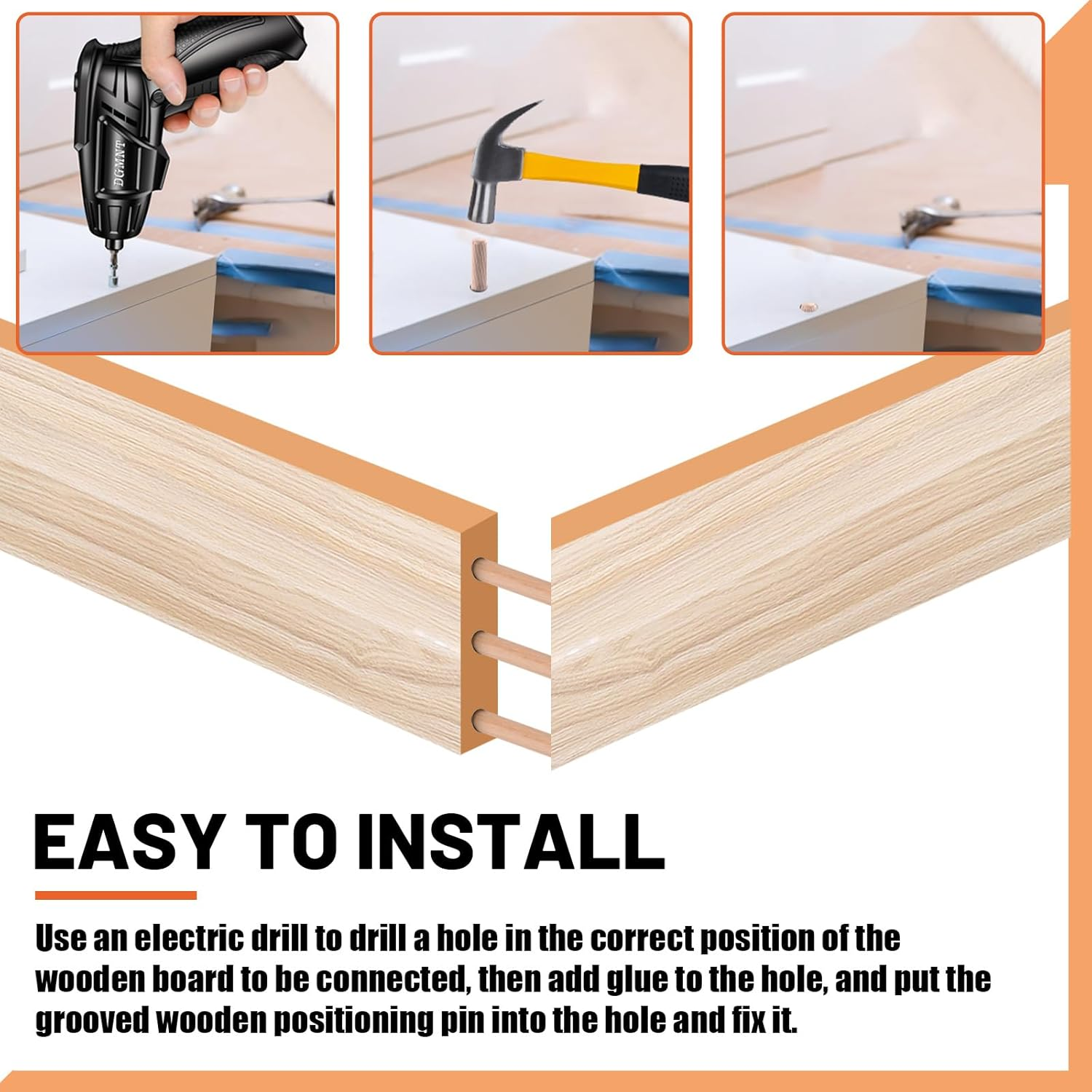 DGMNT

EASY TO INSTALL

Use an electric drill to drill a hole in the correct position of the wooden board to be connected, then add glue to the hole, and put the grooved wooden positioning pin into the hole and fix it.