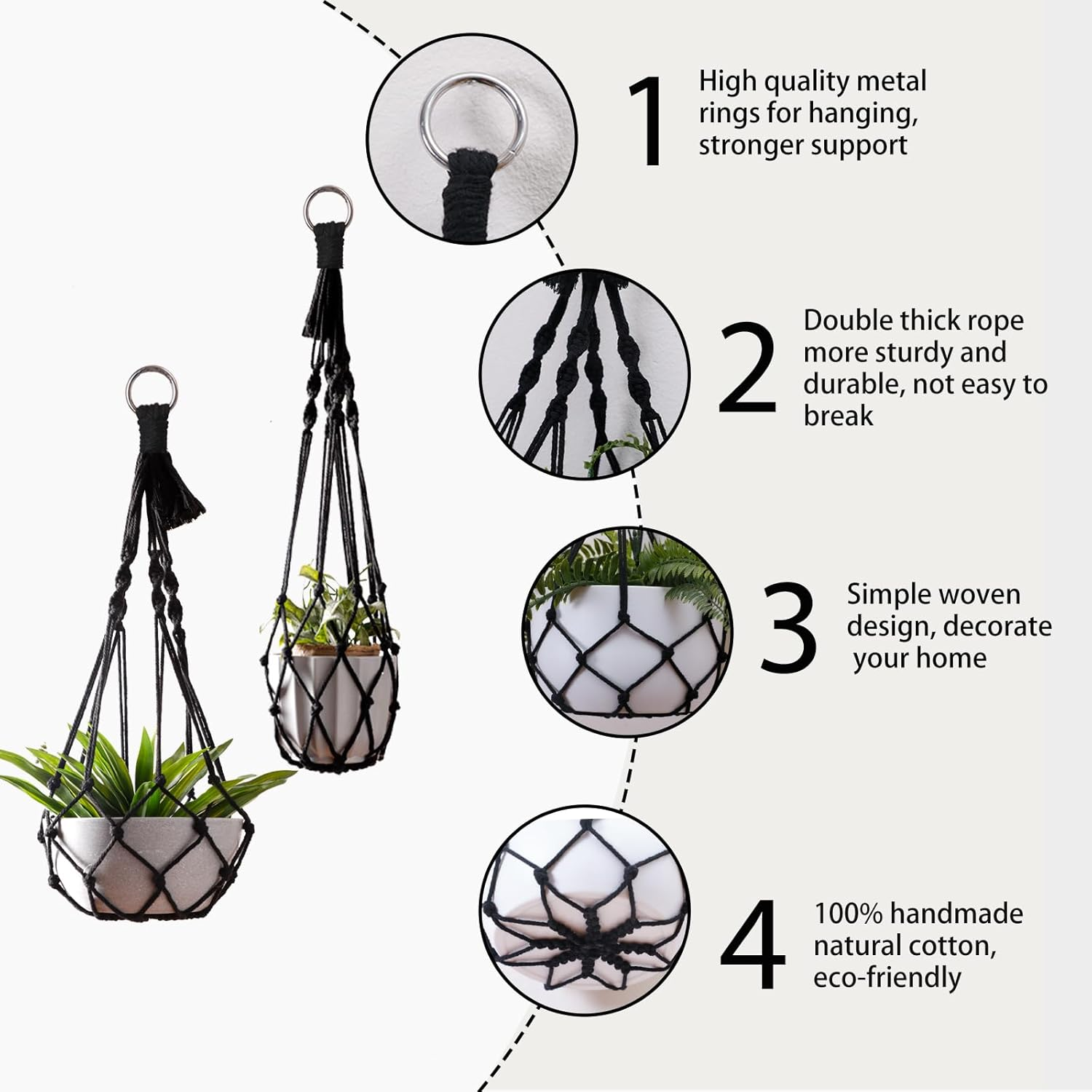 1 High quality metal rings for hanging, stronger support

2 Double thick rope more sturdy and durable, not easy to break

3 Simple woven design, decorate your home

4 100% handmade natural cotton, eco-friendly