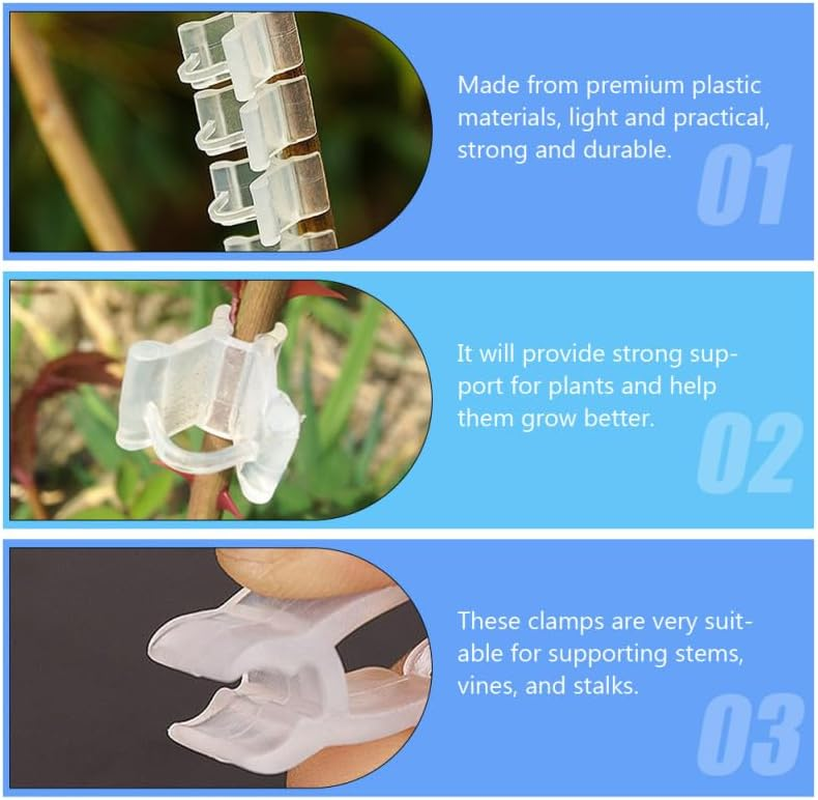 Made from premium plastic materials, light and practical, strong and durable.

01

It will provide strong support for plants and help them grow better.

02

These clamps are very suitable for supporting stems, vines, and stalks.

03