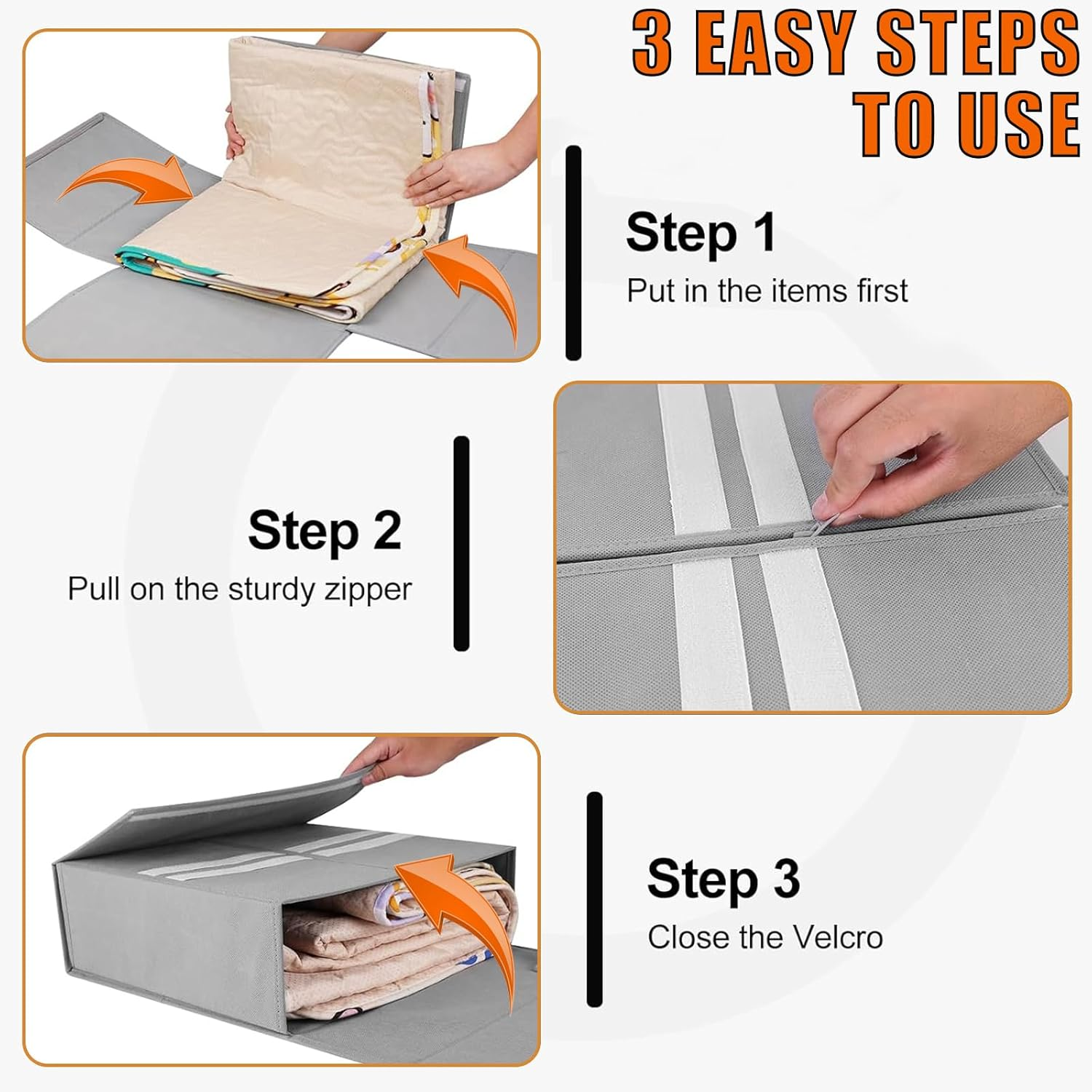 3 EASY STEPS TO USE

Step 1
Put in the items first

Step 2
Pull on the sturdy zipper

Step 3
Close the Velcro