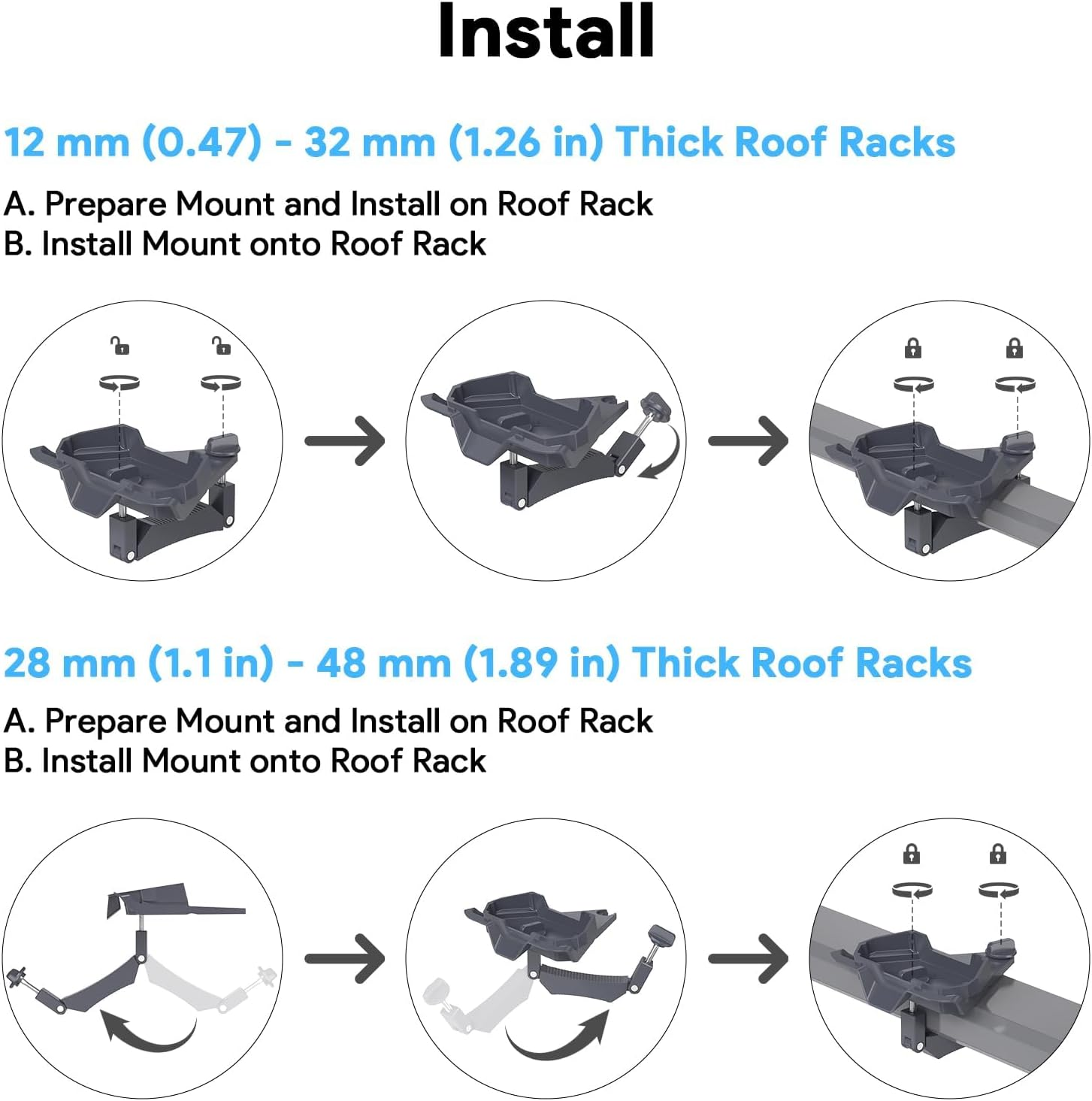 Install

12 mm (0.47) - 32 mm (1.26 in) Thick Roof Racks

A. Prepare Mount and Install on Roof Rack
B. Install Mount onto Roof Rack

28 mm (1.1 in) - 48 mm (1.89 in) Thick Roof Racks

A. Prepare Mount and Install on Roof Rack
B. Install Mount onto Roof Rack