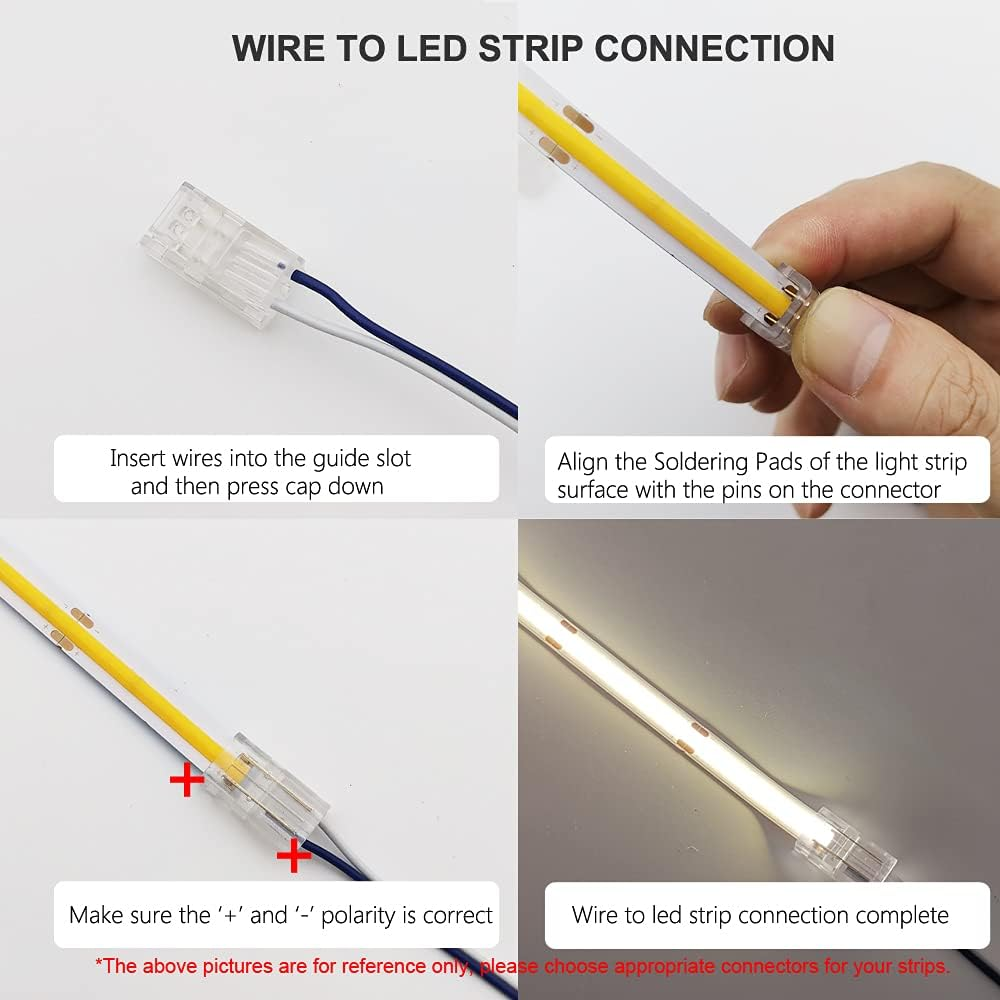 WIRE TO LED STRIP CONNECTION

Insert wires into the guide slot and then press cap down

Align the Soldering Pads of the light strip surface with the pins on the connector

+

+

Make sure the '+' and '-' polarity is correct

Wire to led strip connection complete

*The above pictures are for reference only, please choose appropriate connectors for your strips.