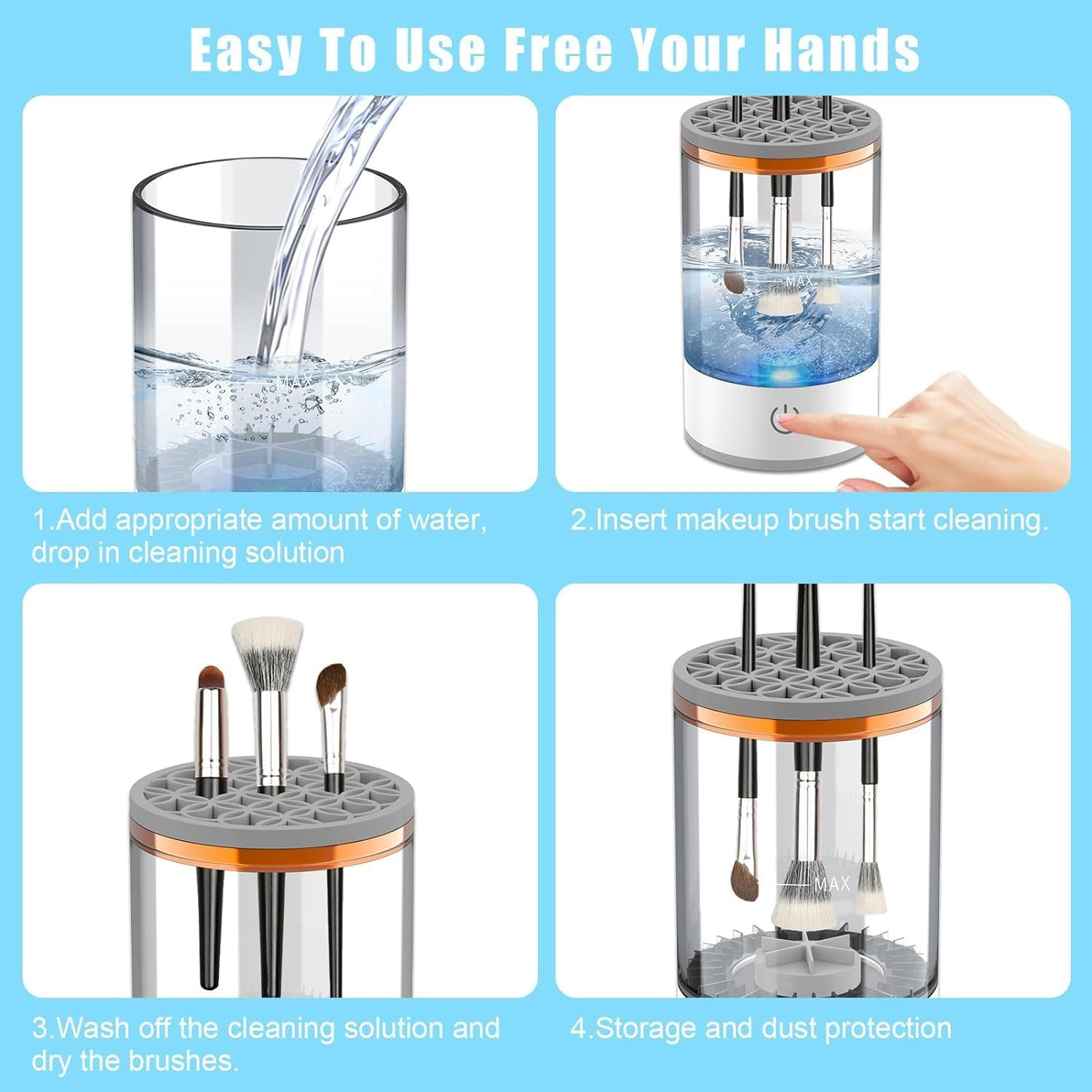 Easy To Use Free Your Hands

MAX

1.Add appropriate amount of water, drop in cleaning solution

MAX

2.Insert makeup brush start cleaning.

3.Wash off the cleaning solution and dry the brushes.

MAX

4.Storage and dust protection