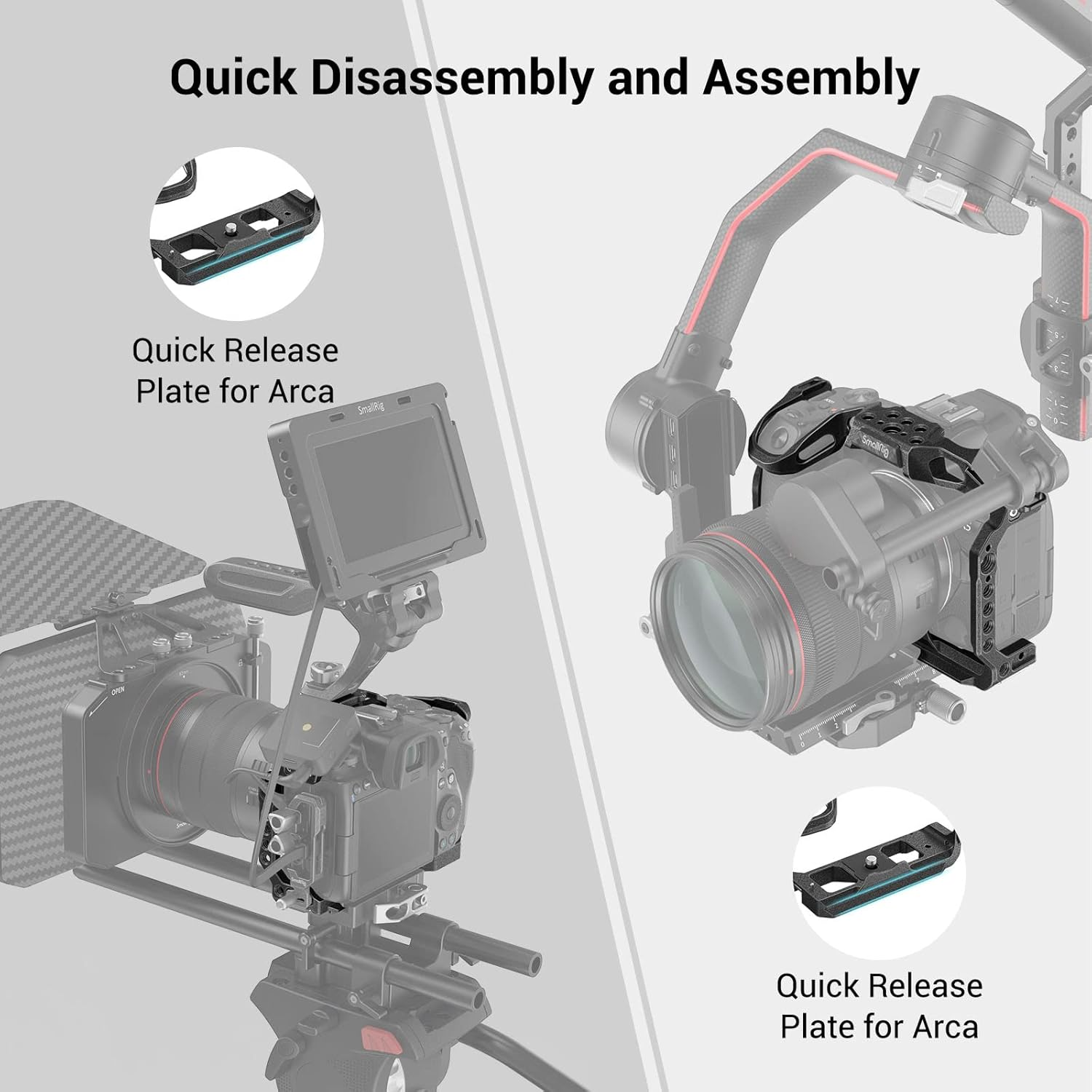 Quick Disassembly and Assembly

Quick Release Plate for Arca

SmallRig

OPEN

SmallRig

Quick Release Plate for Arca