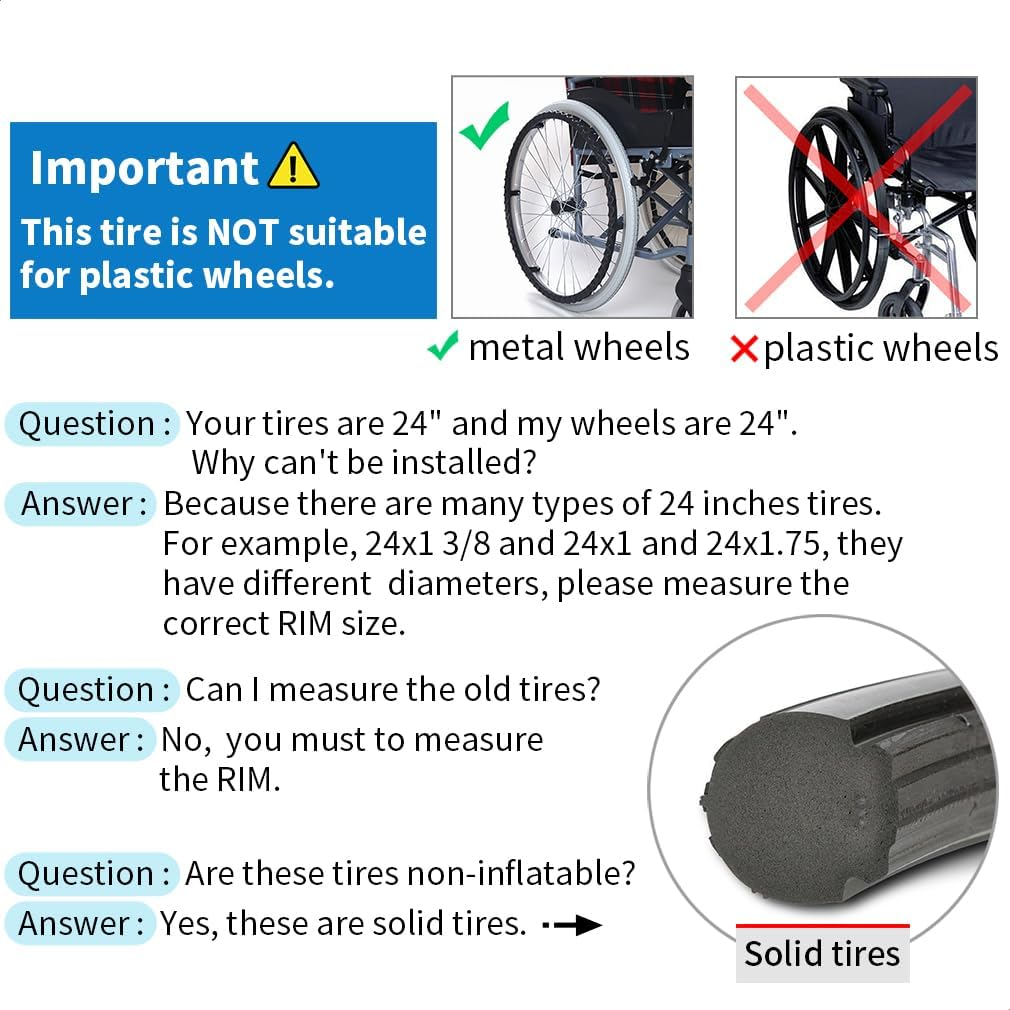 Important

This tire is NOT suitable for plastic wheels.

metal wheels

plastic wheels

Question : Your tires are 24" and my wheels are 24". Why can't be installed?

Answer : Because there are many types of 24 inches tires. For example, 24x1 3/8 and 24x1 and 24x1.75, they have different diameters, please measure the correct RIM size.

Question : Can I measure the old tires?

Answer : No, you must to measure the RIM.

Question : Are these tires non-inflatable?

Answer : Yes, these are solid tires.

Solid tires