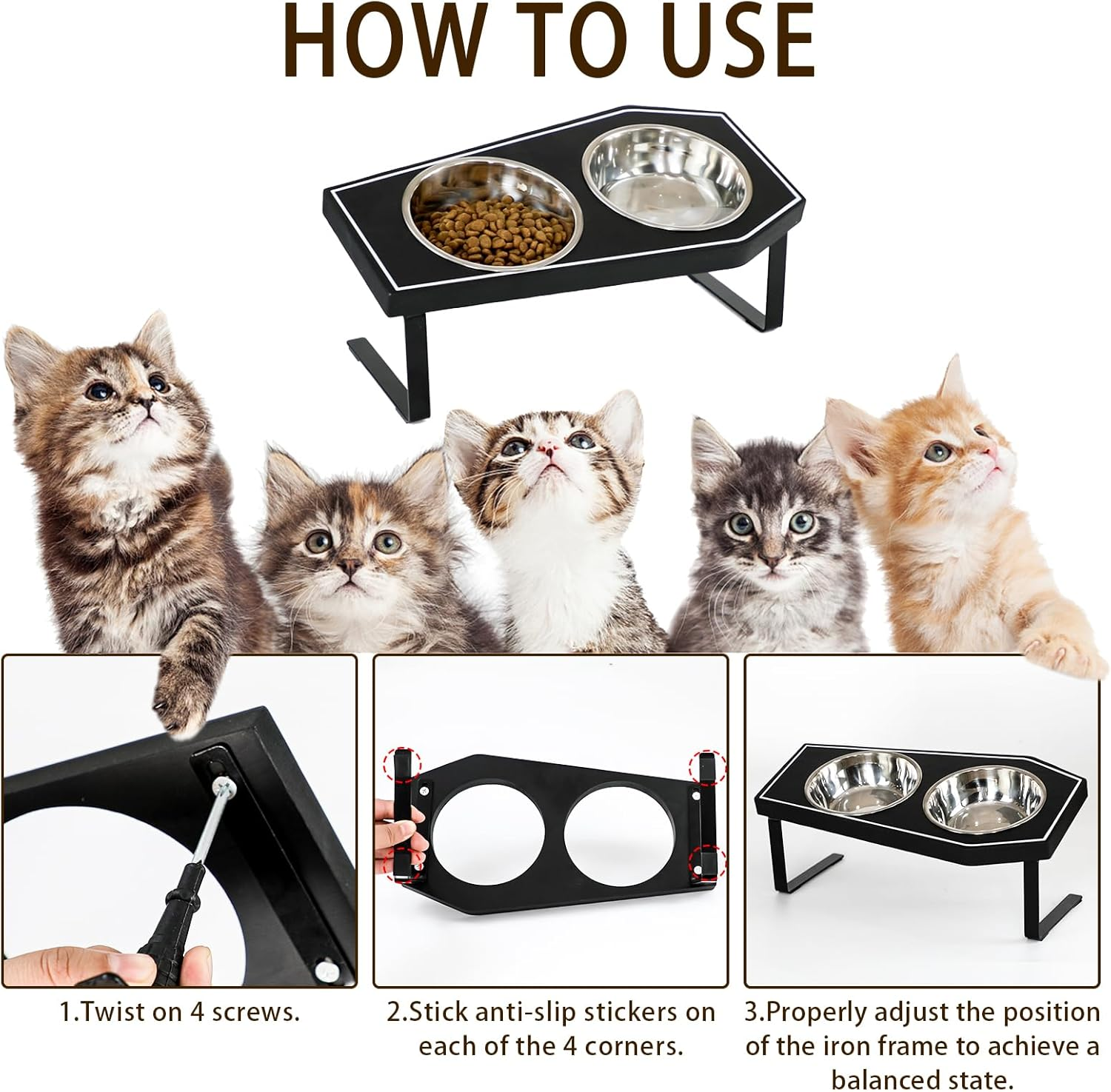 HOW TO USE

1.Twist on 4 screws.

2.Stick anti-slip stickers on each of the 4 corners.

3.Properly adjust the position of the iron frame to achieve a balanced state.