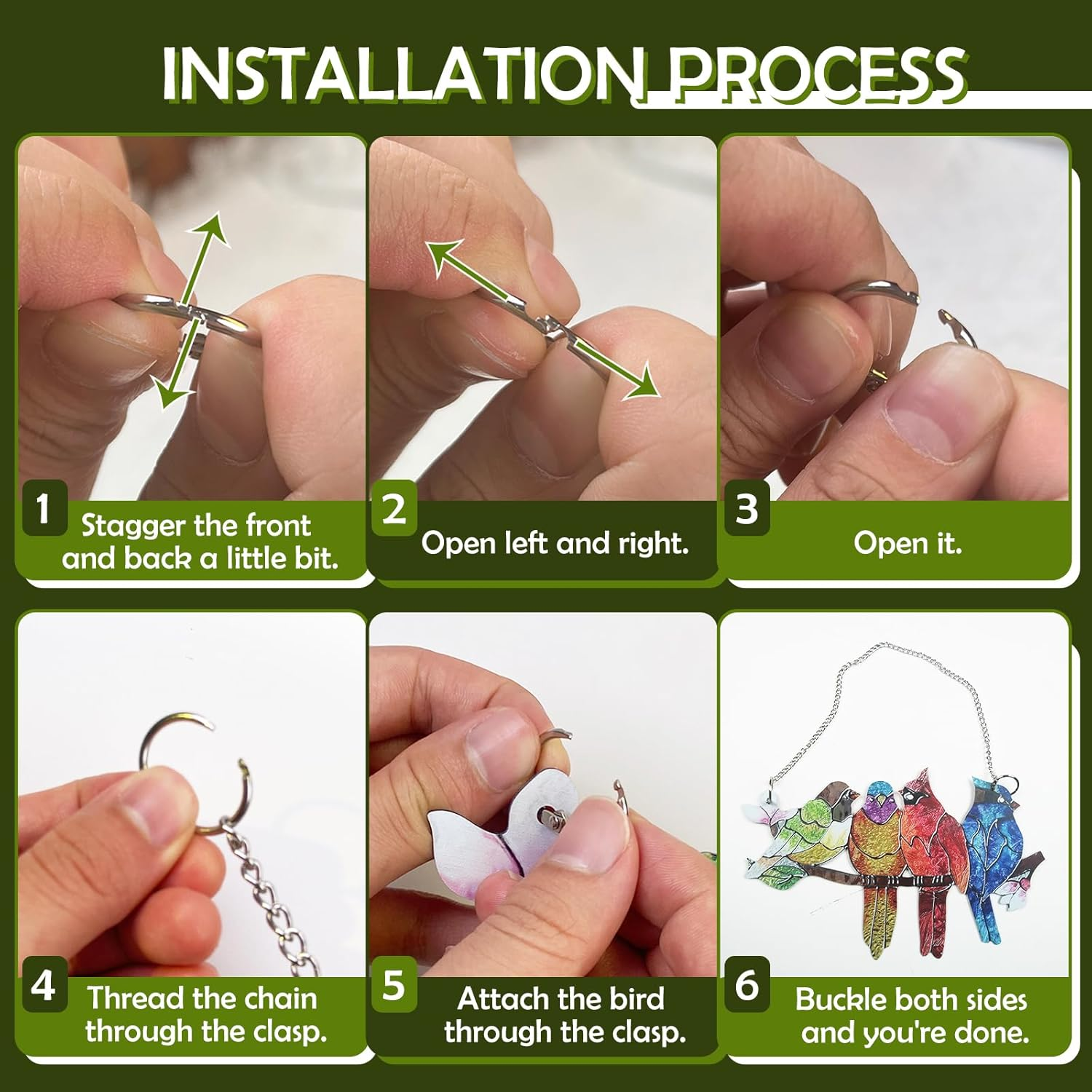 INSTALLATION PROCESS

1
Stagger the front and back a little bit.

2
Open left and right.

3
Open it.

4
Thread the chain through the clasp.

5
Attach the bird through the clasp.

6
Buckle both sides and you're done.